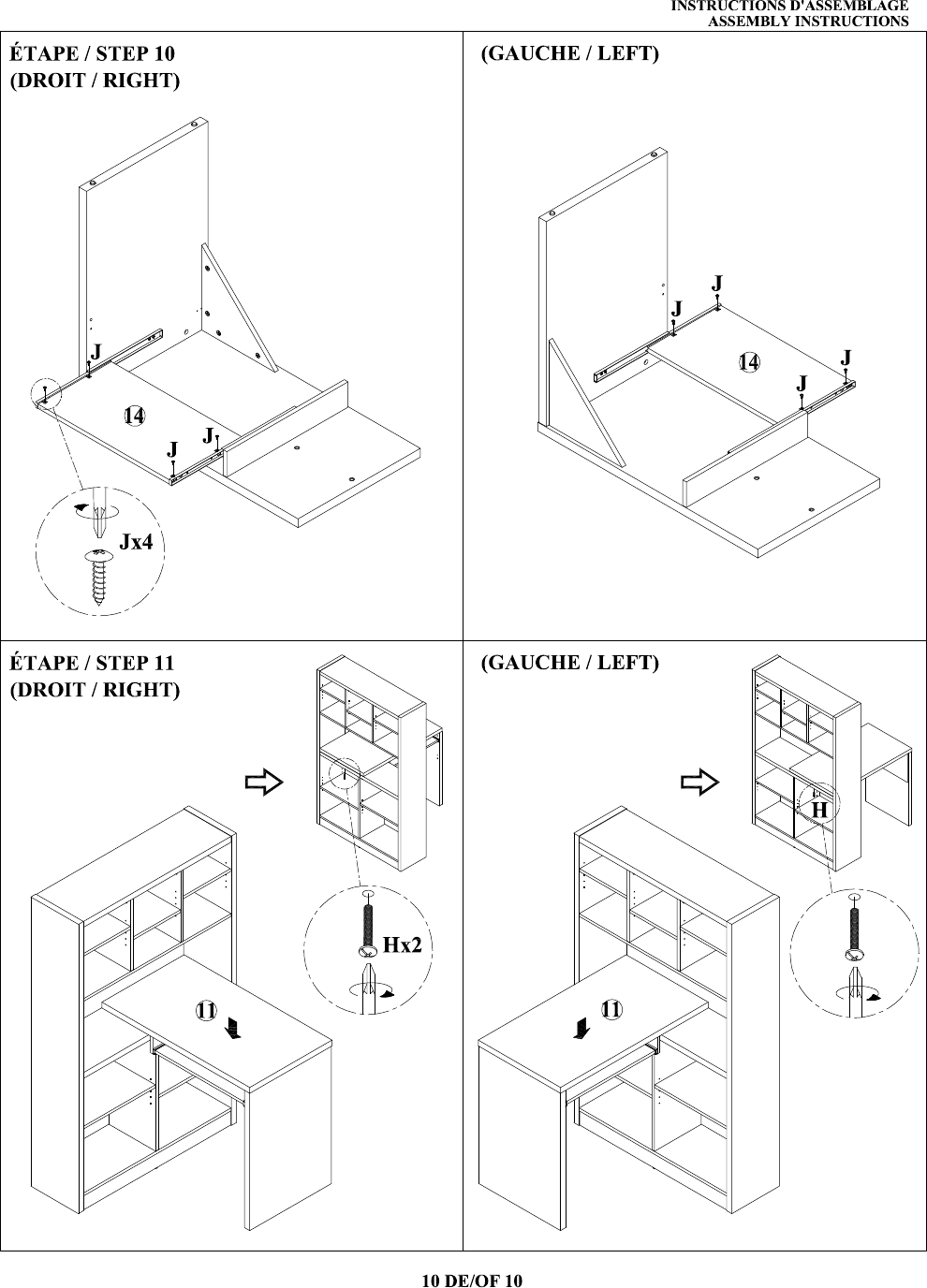 INSTRUCTIONS D'ASSEMBLAGE
ASSEMBLY INSTRUCTIONS

ÉTAPE / STEP 10
(DROIT / RIGHT)

J
14
J
J
Jx4

(GAUCHE / LEFT)

J
J
14
J
J

ÉTAPE / STEP 11
(DROIT / RIGHT)

Hx2
11

(GAUCHE / LEFT)

H
11

10 DE/OF 10