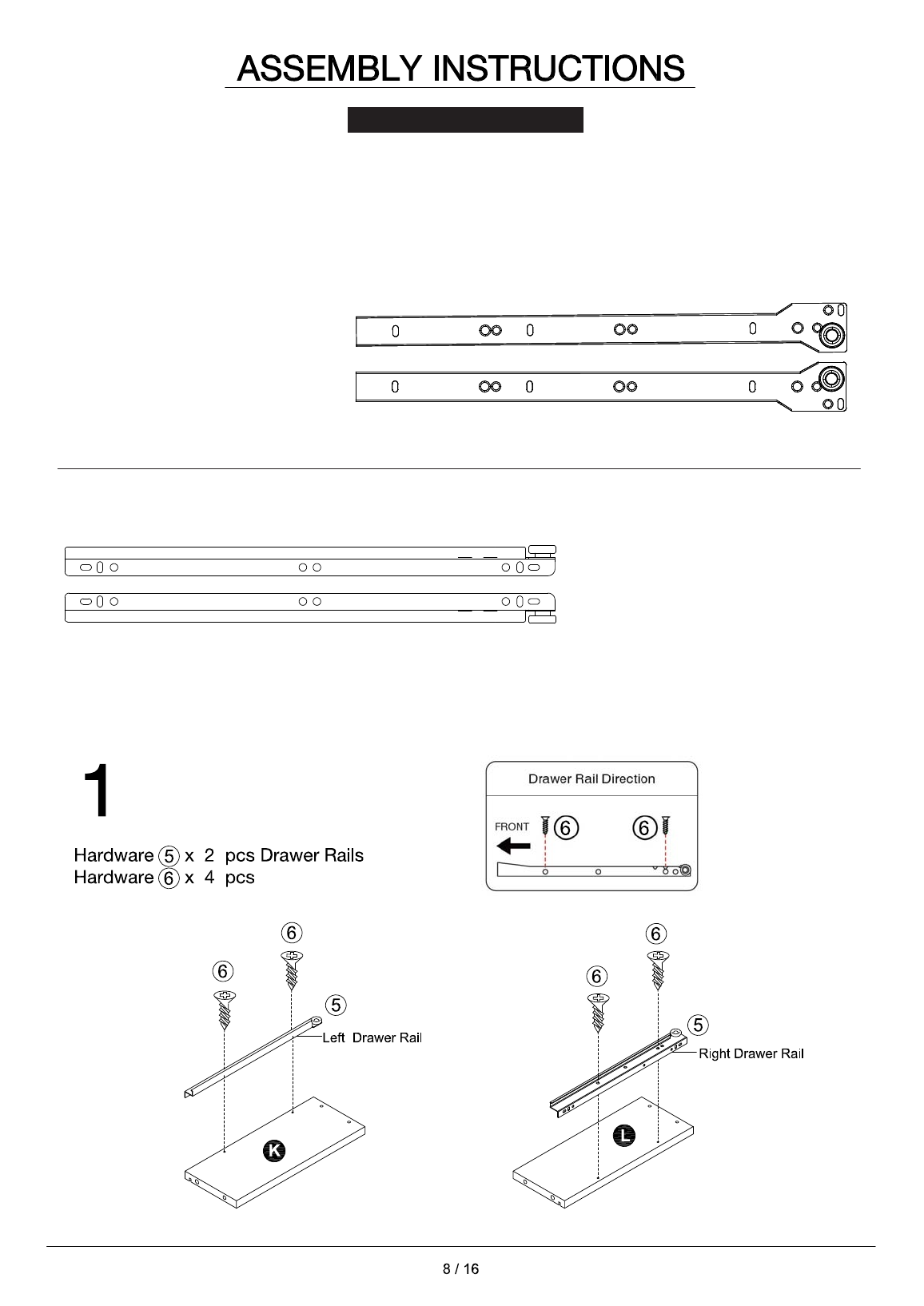 ASSEMBLY INSTRUCTIONS

1

Hardware ⑤ x 2 pcs Drawer Rails
Hardware ⑥ x 4 pcs

Drawer Rail Direction

FRONT ⑥ ⑥

⑥ ⑥ ⑤ Left Drawer Rail

K

⑥ ⑥ ⑤ Right Drawer Rail

L

8 / 16