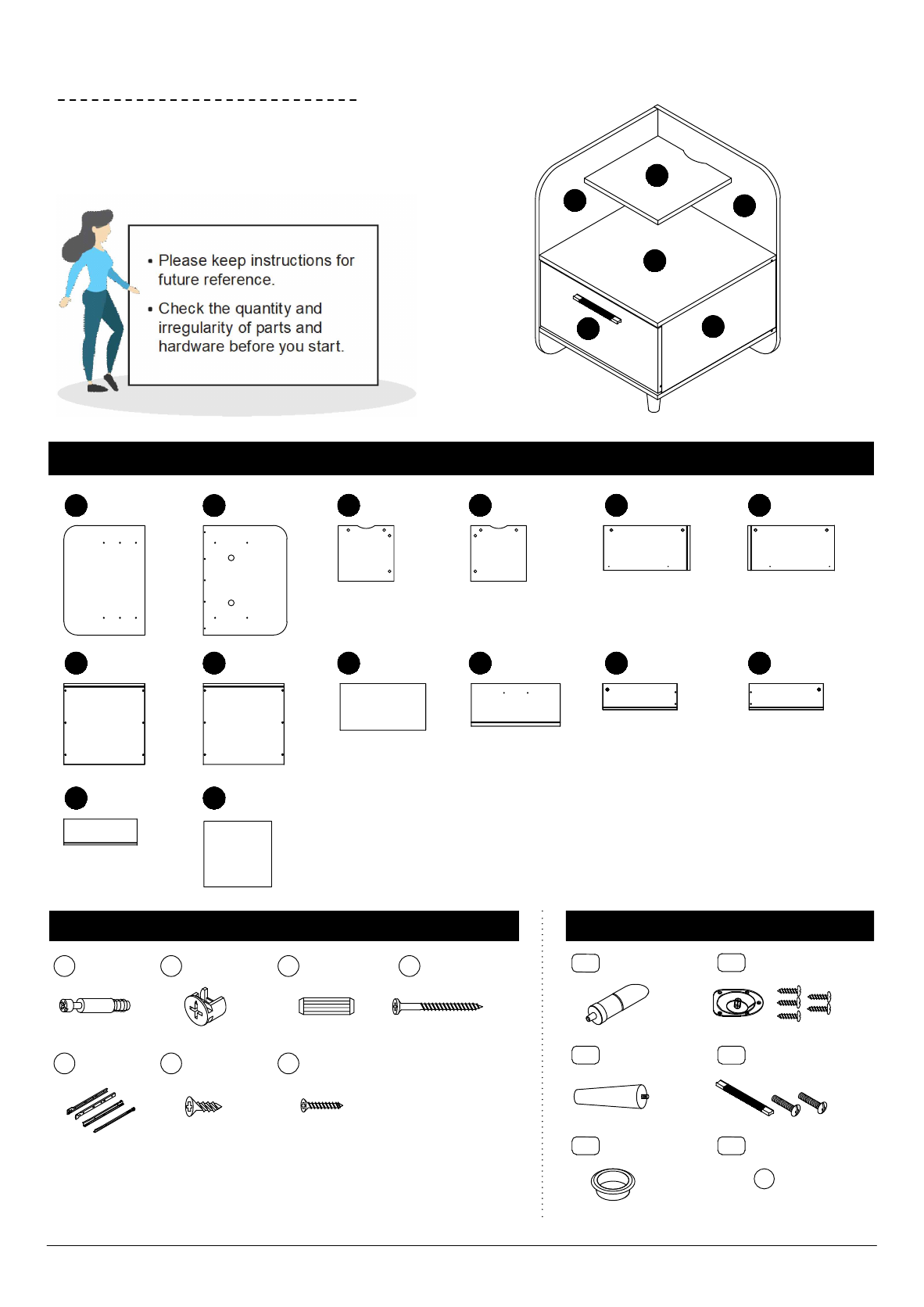 • Please keep instructions for future reference.

• Check the quantity and irregularity of parts and hardware before you start.