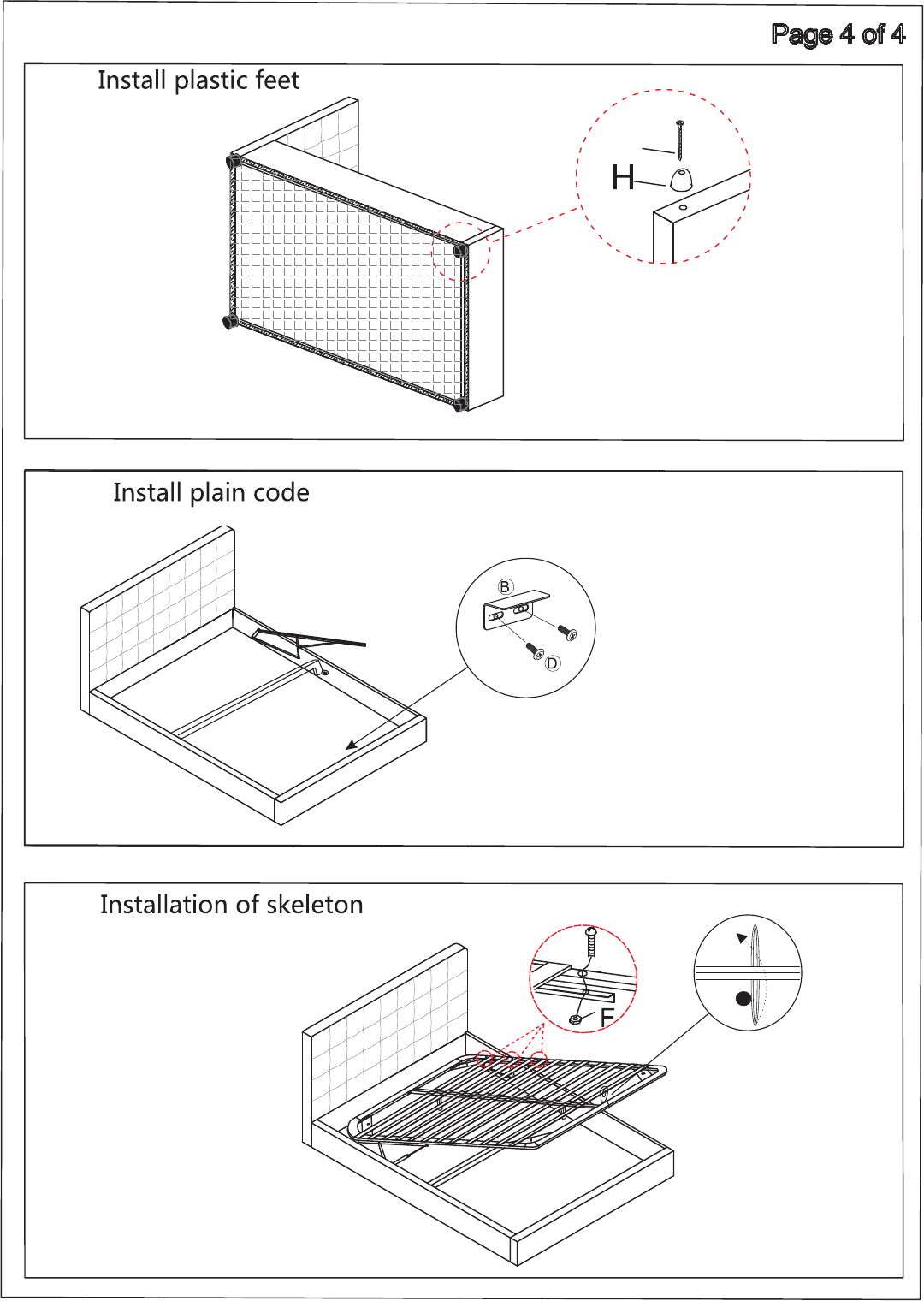 Page 4 of 4

Install plastic feet

H

Install plain code

B

D

Installation of skeleton

F