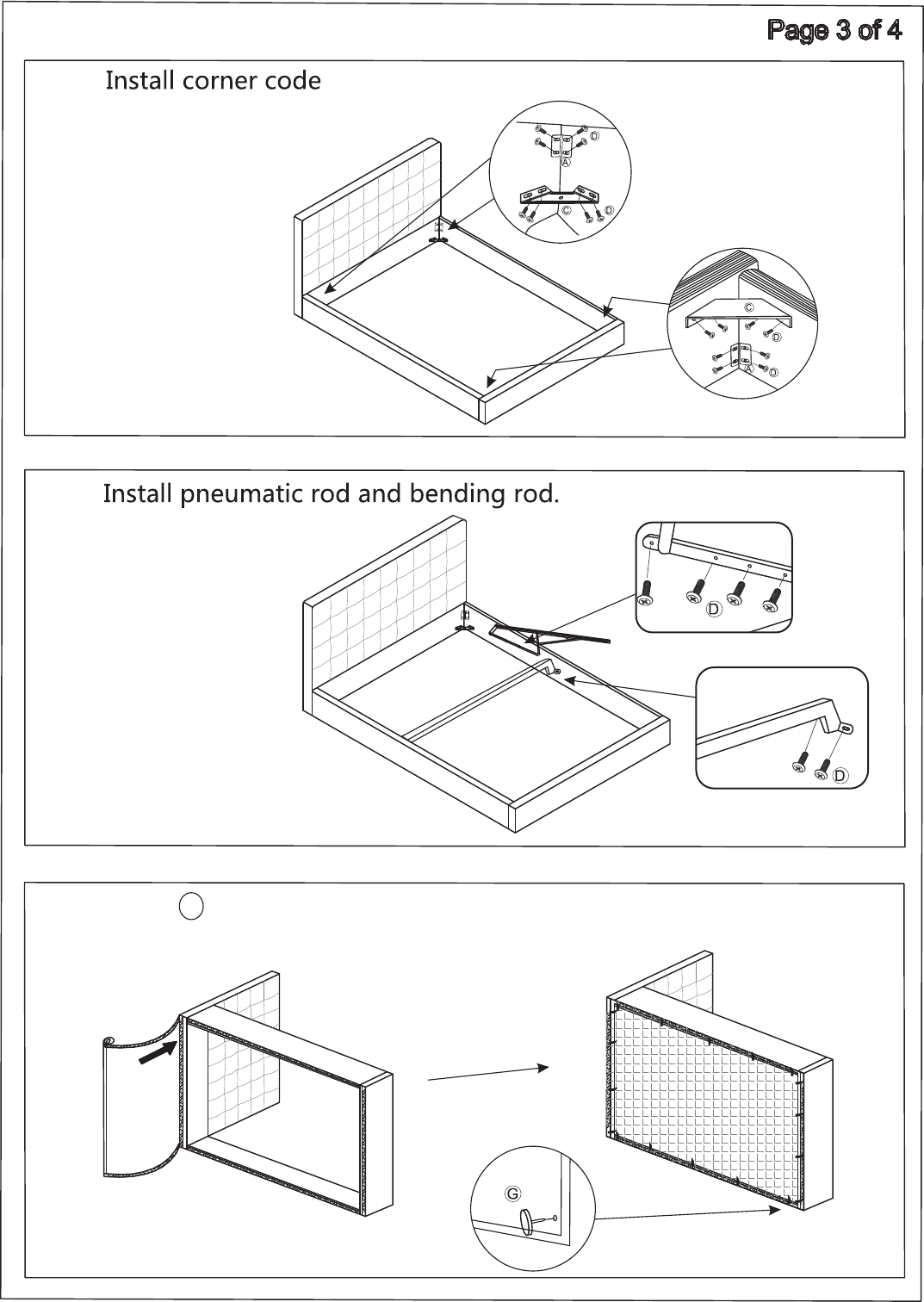 Page 3 of 4

Install corner code

D

A

C

D

C

D

A

D

Install pneumatic rod and bending rod.

D

D

G