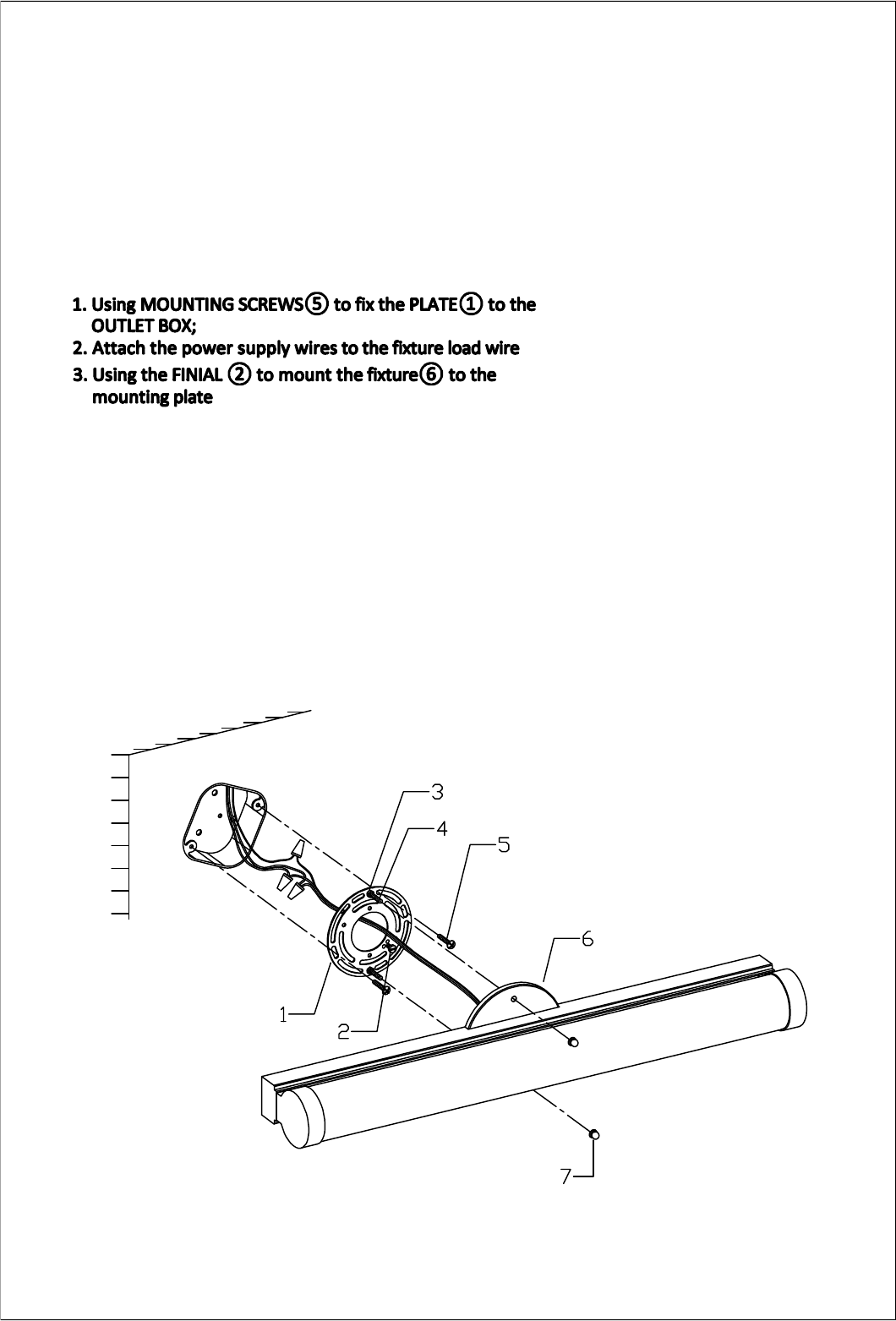 1. Using MOUNTING SCREWS⑤ to fix the PLATE① to the OUTLET BOX;
2. Attach the power supply wires to the fixture load wire
3. Using the FINIAL ② to mount the fixture⑥ to the mounting plate

3
4
5
6
1
2
7