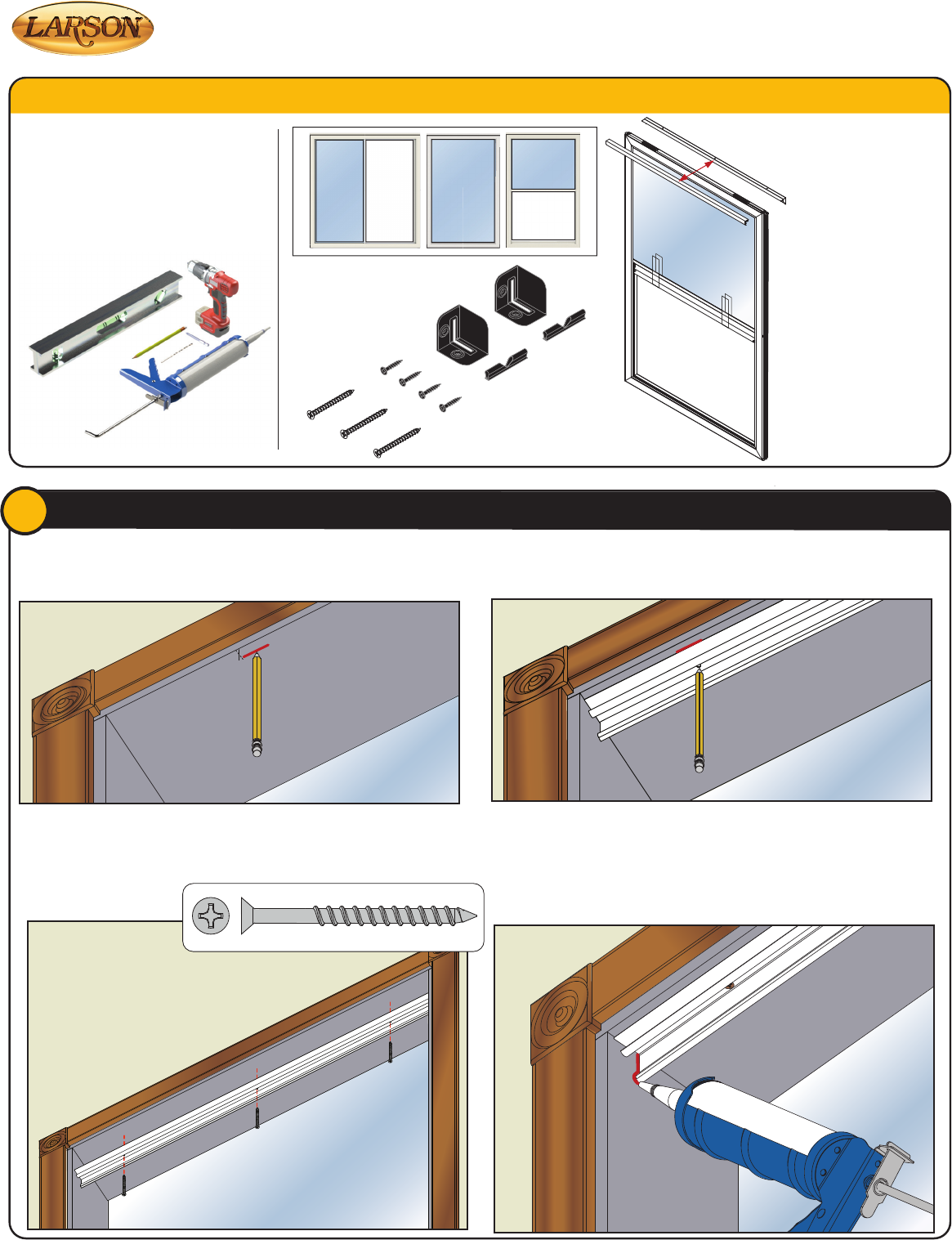 LARSON