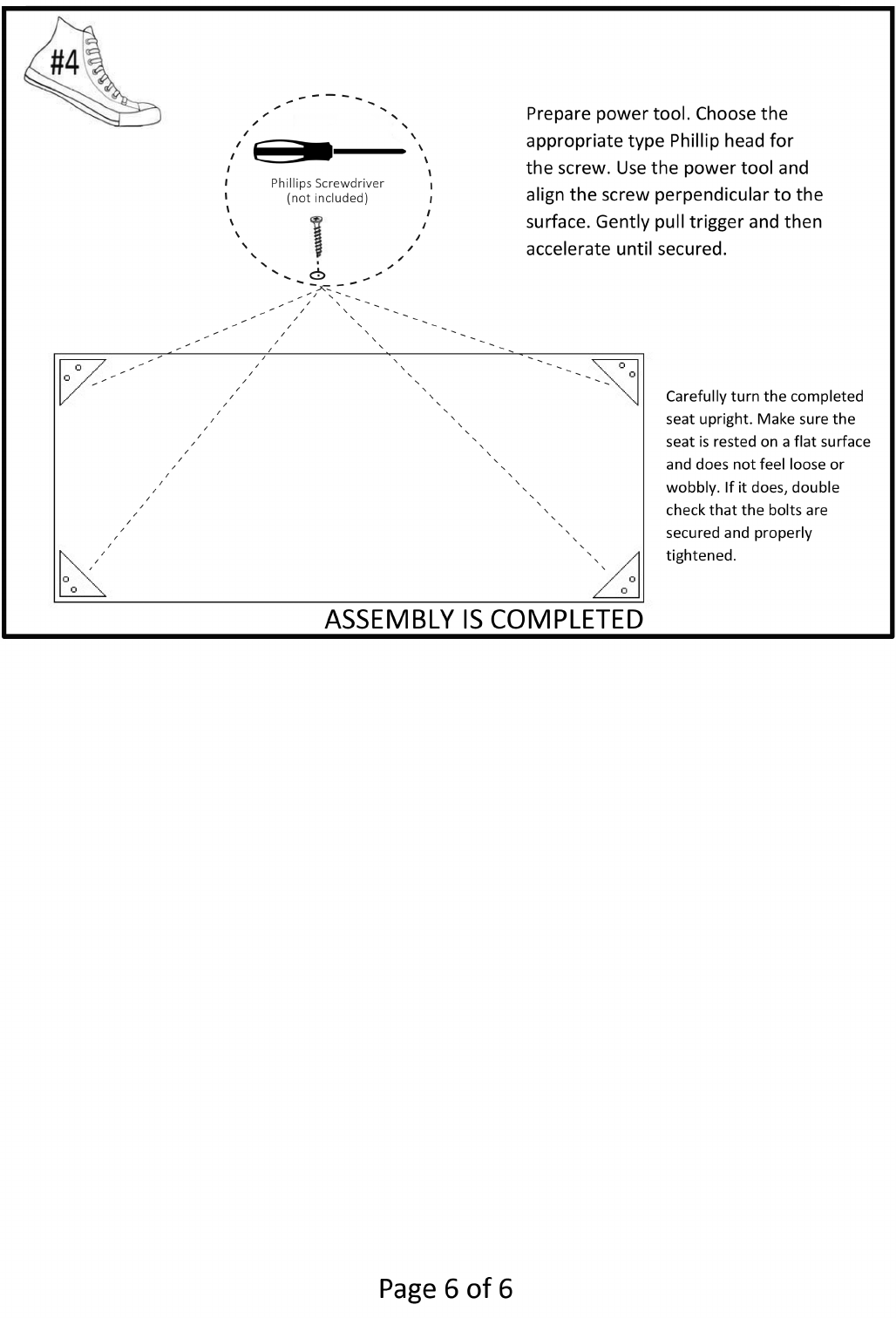 #4

Phillips Screwdriver
(not included)

Prepare power tool. Choose the appropriate type Phillip head for the screw. Use the power tool and align the screw perpendicular to the surface. Gently pull trigger and then accelerate until secured.

Carefully turn the completed seat upright. Make sure the seat is rested on a flat surface and does not feel loose or wobbly. If it does, double check that the bolts are secured and properly tightened.

ASSEMBLY IS COMPLETED

Page 6 of 6