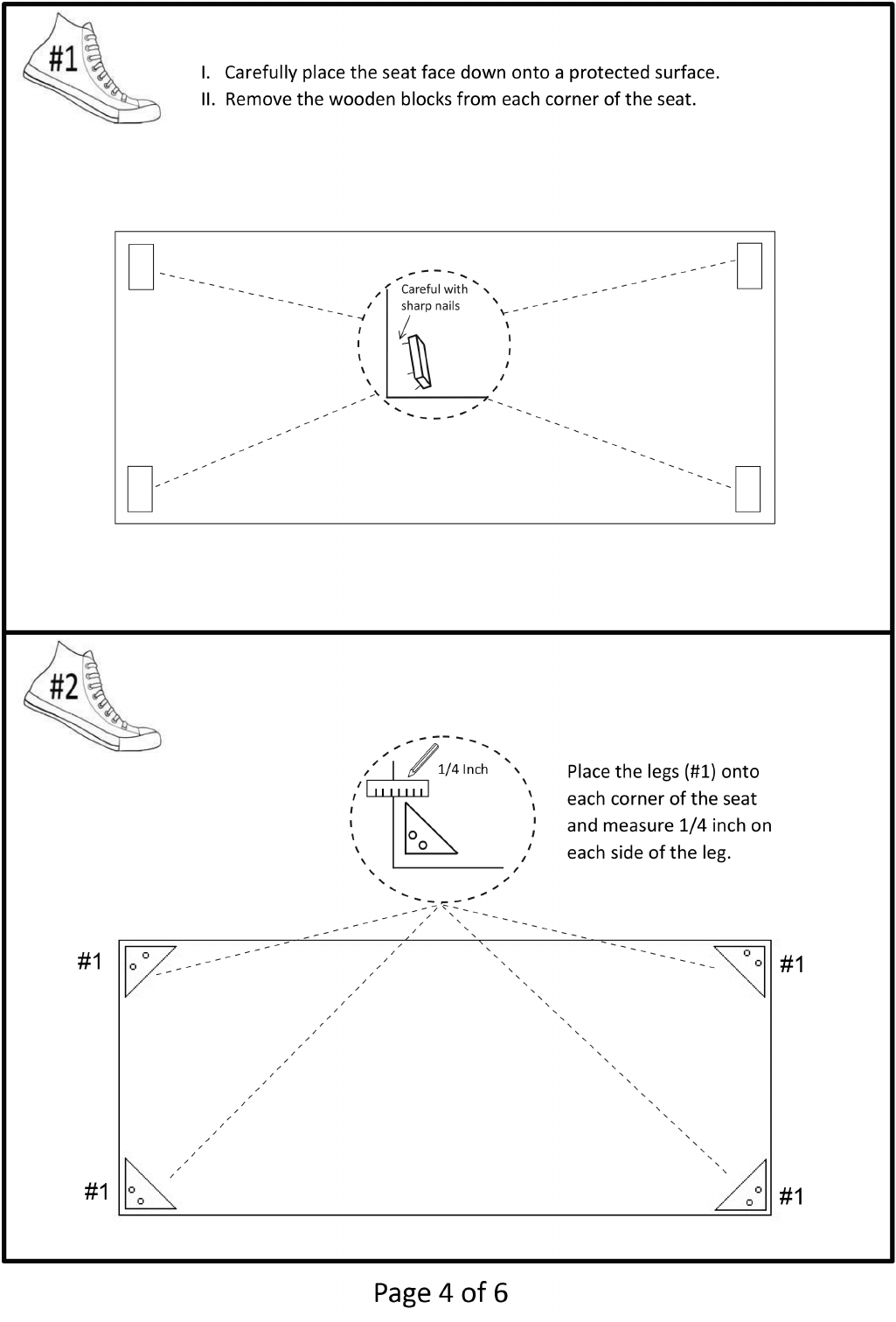 #1

I. Carefully place the seat face down onto a protected surface.
II. Remove the wooden blocks from each corner of the seat.

Careful with sharp nails

#2

1/4 Inch

Place the legs (#1) onto each corner of the seat and measure 1/4 inch on each side of the leg.

#1

#1

#1

#1

Page 4 of 6