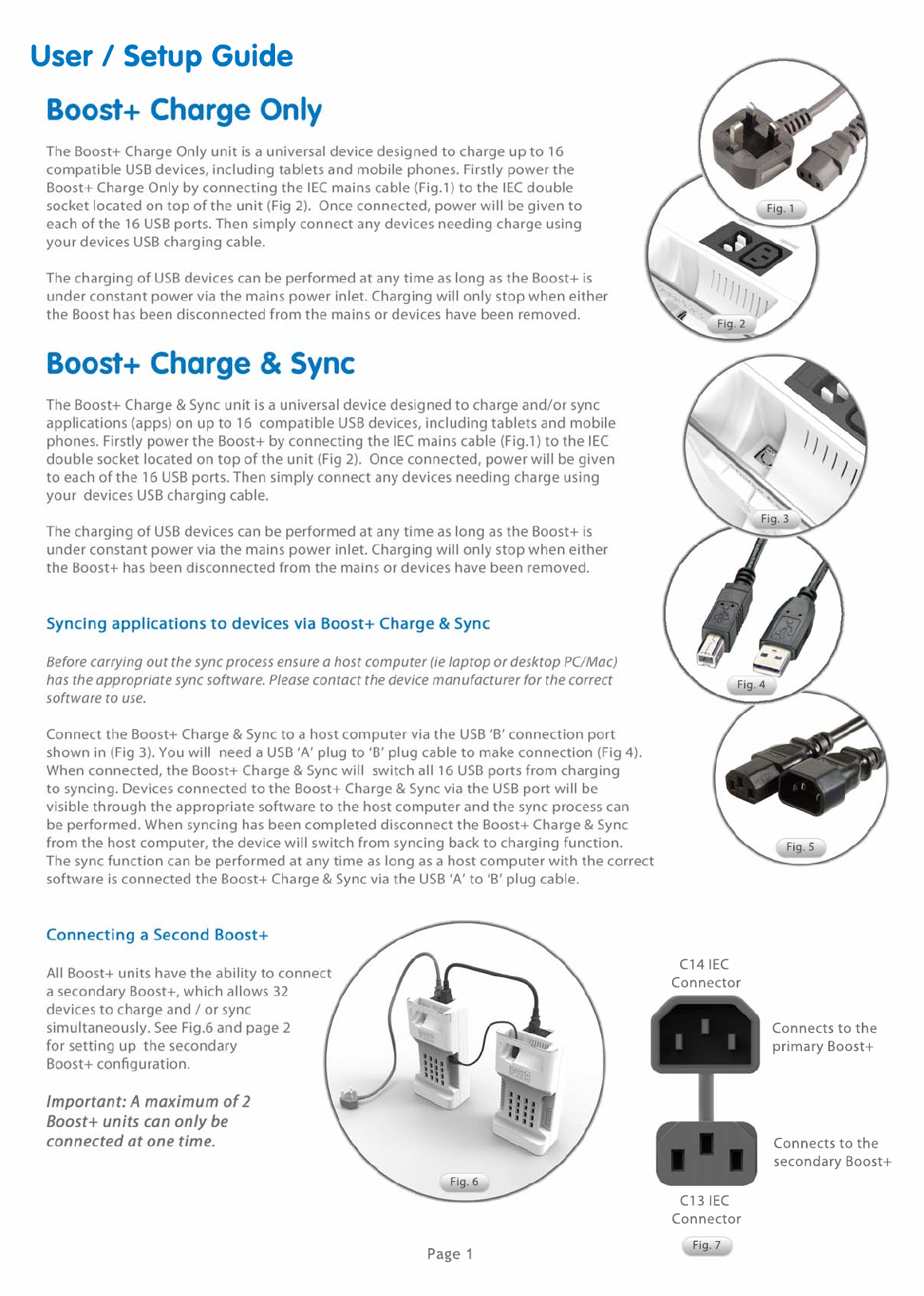 User / Setup Guide

Boost+ Charge Only

The Boost+ Charge Only unit is a universal device designed to charge up to 16 compatible USB devices, including tablets and mobile phones. Firstly power the Boost+ Charge Only by connecting the IEC mains cable (Fig.1) to the IEC double socket located on top of the unit (Fig 2). Once connected, power will be given to each of the 16 USB ports. Then simply connect any devices needing charge using your devices USB charging cable.

The charging of USB devices can be performed at any time as long as the Boost+ is under constant power via the mains power inlet. Charging will only stop when either the Boost has been disconnected from the mains or devices have been removed.

Fig. 1

Fig. 2

Boost+ Charge & Sync

The Boost+ Charge & Sync unit is a universal device designed to charge and/or sync applications (apps) on up to 16 compatible USB devices, including tablets and mobile phones. Firstly power the Boost+ by connecting the IEC mains cable (Fig.1) to the IEC double socket located on top of the unit (Fig 2). Once connected, power will be given to each of the 16 USB ports. Then simply connect any devices needing charge using your devices USB charging cable.

The charging of USB devices can be performed at any time as long as the Boost+ is under constant power via the mains power inlet. Charging will only stop when either the Boost+ has been disconnected from the mains or devices have been removed.

Fig. 3

Syncing applications to devices via Boost+ Charge & Sync

Before carrying out the sync process ensure a host computer (ie laptop or desktop PC/Mac) has the appropriate sync software. Please contact the device manufacturer for the correct software to use.

Connect the Boost+ Charge & Sync to a host computer via the USB 'B' connection port shown in (Fig 3). You will need a USB 'A' plug to 'B' plug cable to make connection (Fig 4). When connected, the Boost+ Charge & Sync will switch all 16 USB ports from charging to syncing. Devices connected to the Boost+ Charge & Sync via the USB port will be visible through the appropriate software to the host computer and the sync process can be performed. When syncing has been completed disconnect the Boost+ Charge & Sync from the host computer, the device will switch from syncing back to charging function. The sync function can be performed at any time as long as a host computer with the correct software is connected the Boost+ Charge & Sync via the USB 'A' to 'B' plug cable.

Fig. 4

Fig. 5

Connecting a Second Boost+

All Boost+ units have the ability to connect a secondary Boost+, which allows 32 devices to charge and / or sync simultaneously. See Fig.6 and page 2 for setting up the secondary Boost+ configuration.

Important: A maximum of 2 Boost+ units can only be connected at one time.

Fig. 6

C14 IEC Connector

Connects to the primary Boost+

Connects to the secondary Boost+

C13 IEC Connector

Fig. 7

Page 1