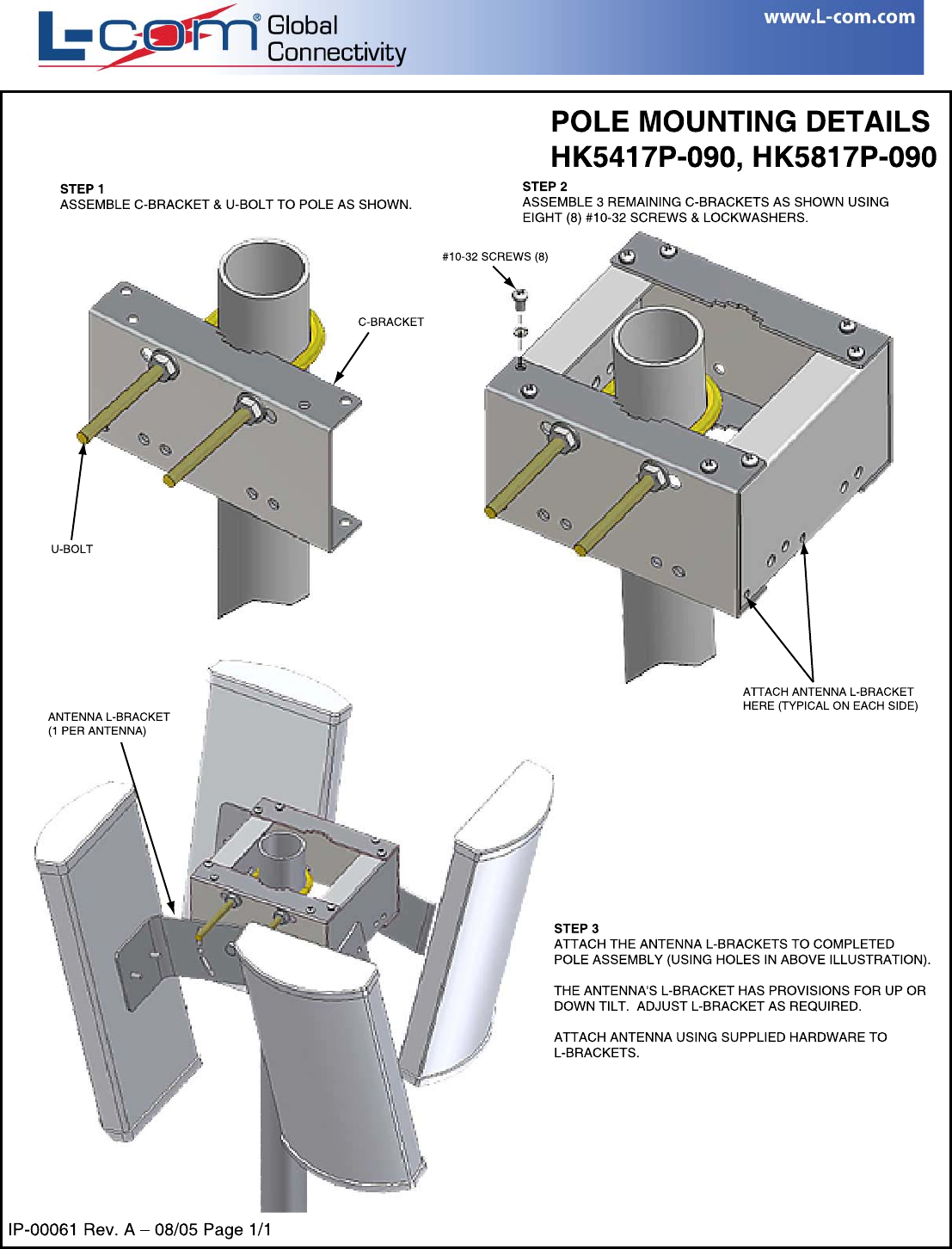 L-com® Global Connectivity

www.L-com.com

POLE MOUNTING DETAILS
HK5417P-090, HK5817P-090

STEP 1
ASSEMBLE C-BRACKET & U-BOLT TO POLE AS SHOWN.

C-BRACKET

U-BOLT

STEP 2
ASSEMBLE 3 REMAINING C-BRACKETS AS SHOWN USING EIGHT (8) #10-32 SCREWS & LOCKWASHERS.

#10-32 SCREWS (8)

ATTACH ANTENNA L-BRACKET HERE (TYPICAL ON EACH SIDE)

ANTENNA L-BRACKET
(1 PER ANTENNA)

STEP 3
ATTACH THE ANTENNA L-BRACKETS TO COMPLETED POLE ASSEMBLY (USING HOLES IN ABOVE ILLUSTRATION).

THE ANTENNA'S L-BRACKET HAS PROVISIONS FOR UP OR DOWN TILT. ADJUST L-BRACKET AS REQUIRED.

ATTACH ANTENNA USING SUPPLIED HARDWARE TO L-BRACKETS.

IP-00061 Rev. A – 08/05 Page 1/1