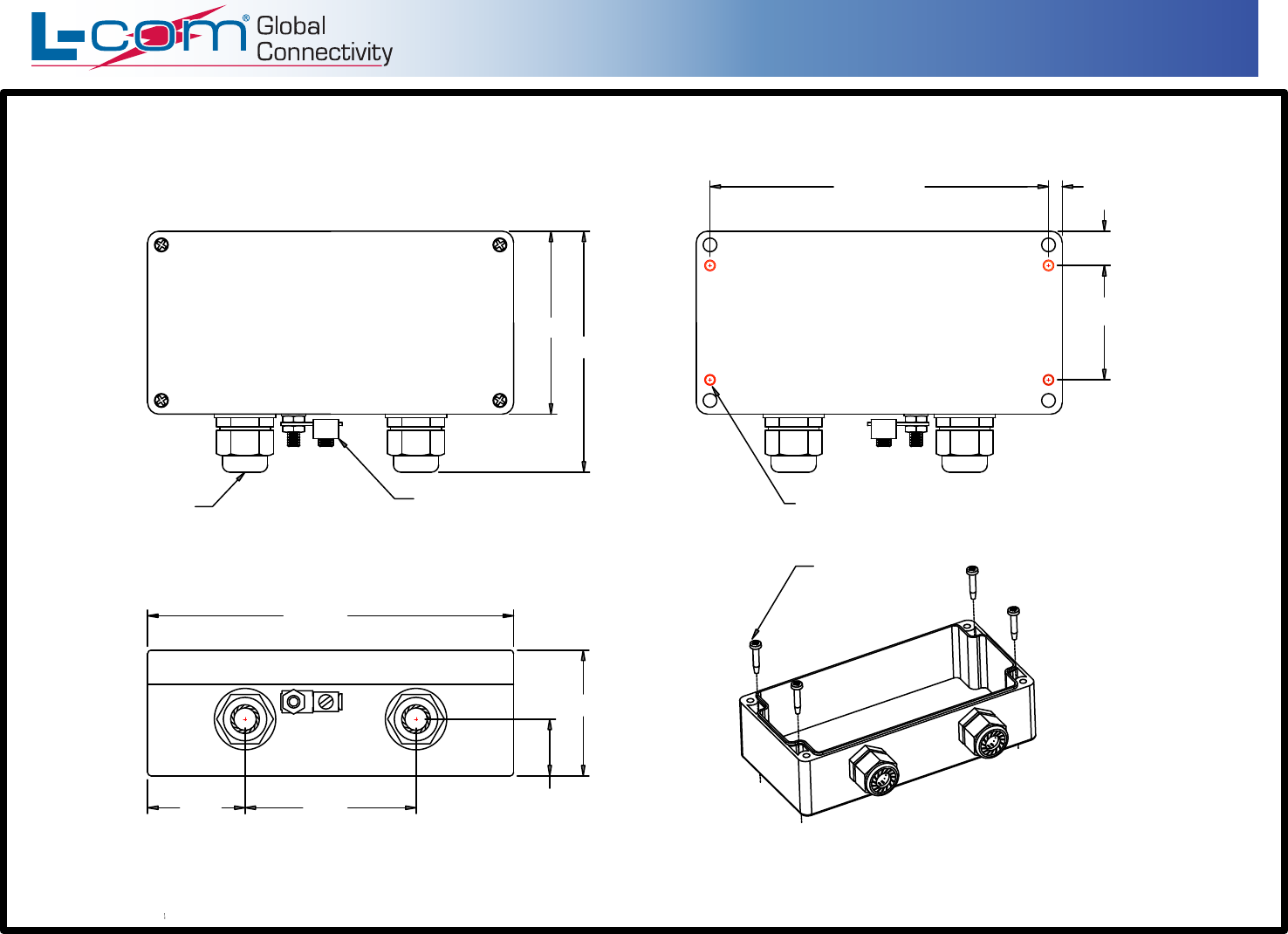 L-com® Global Connectivity