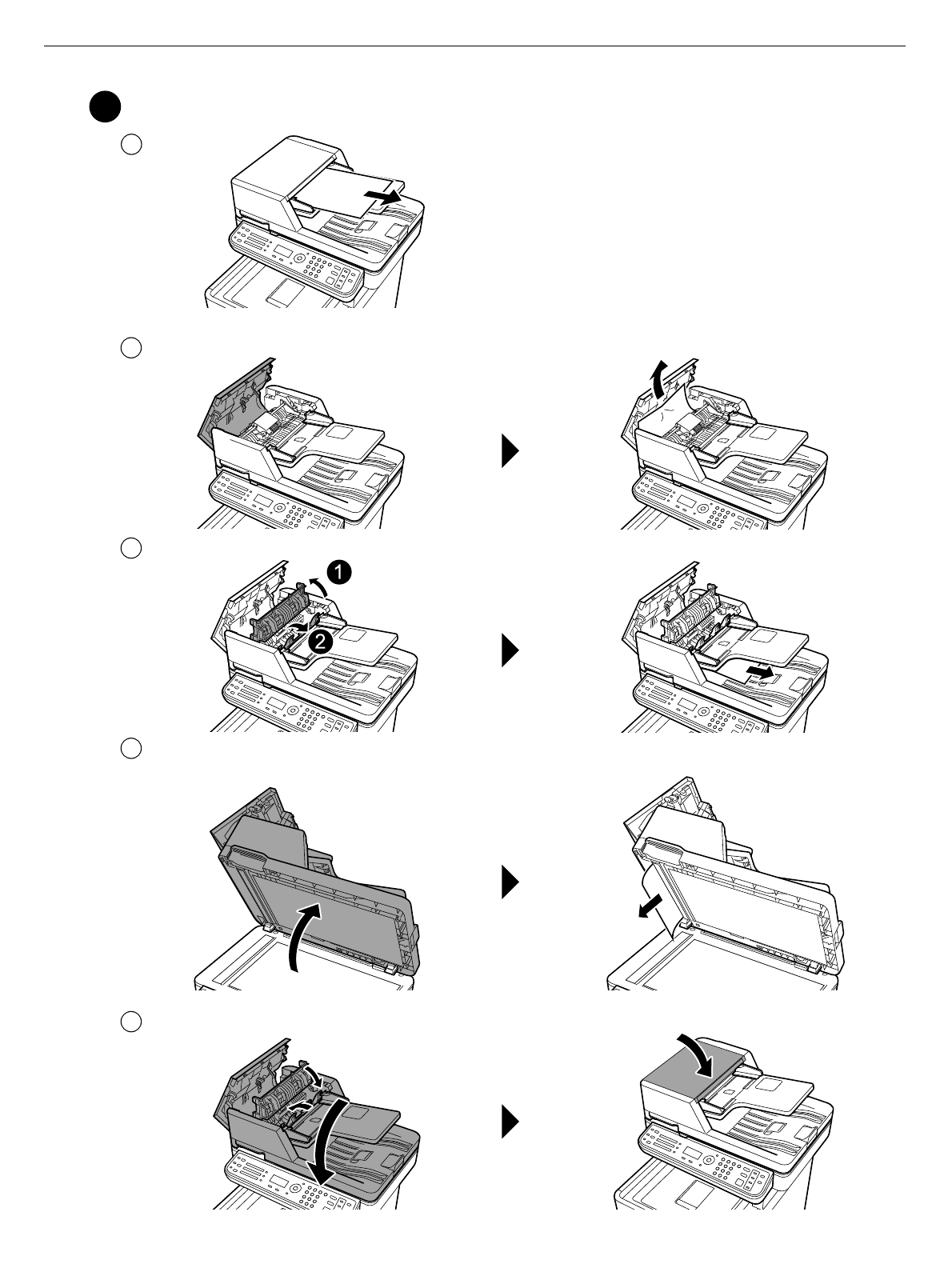 1

2