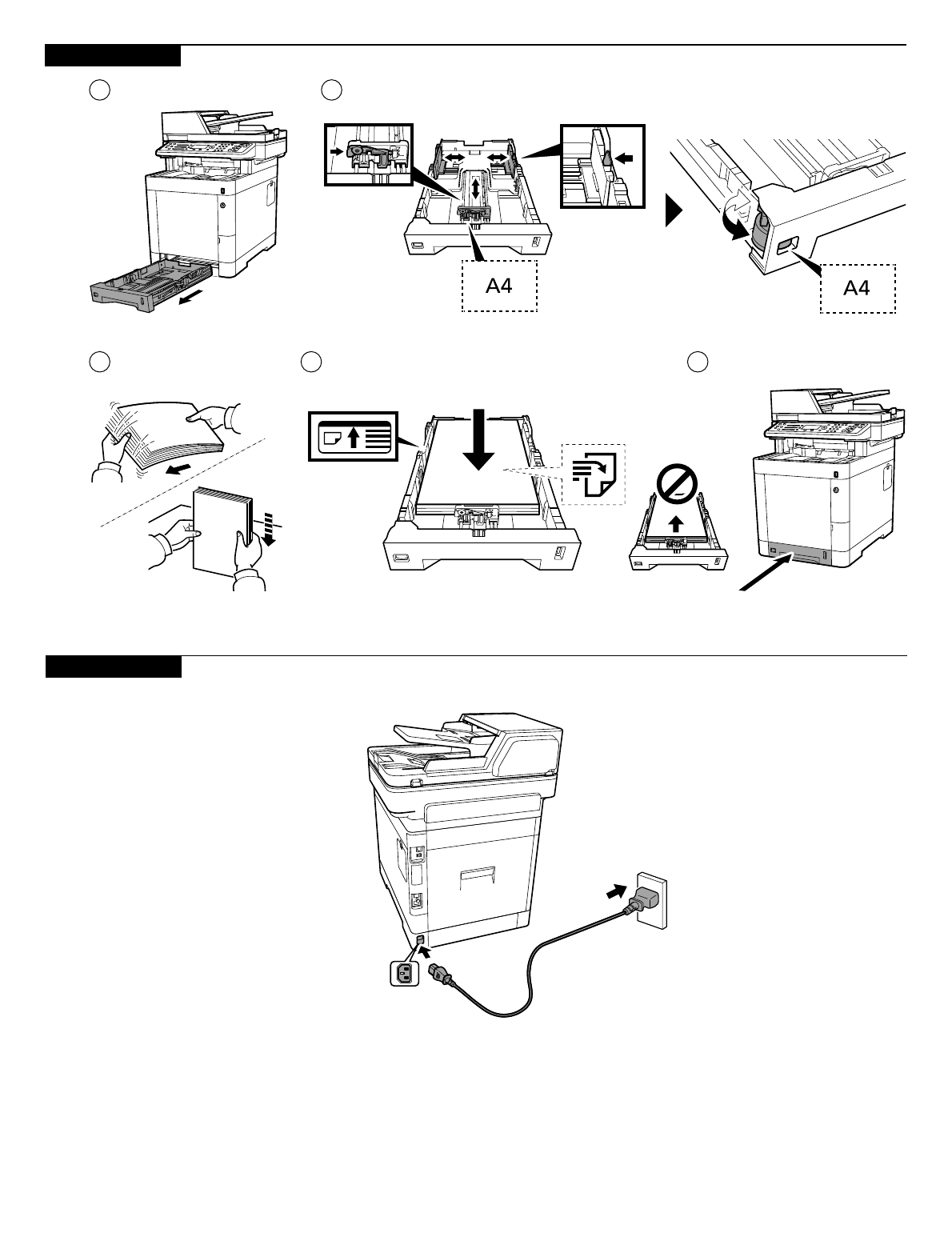 A4

A4