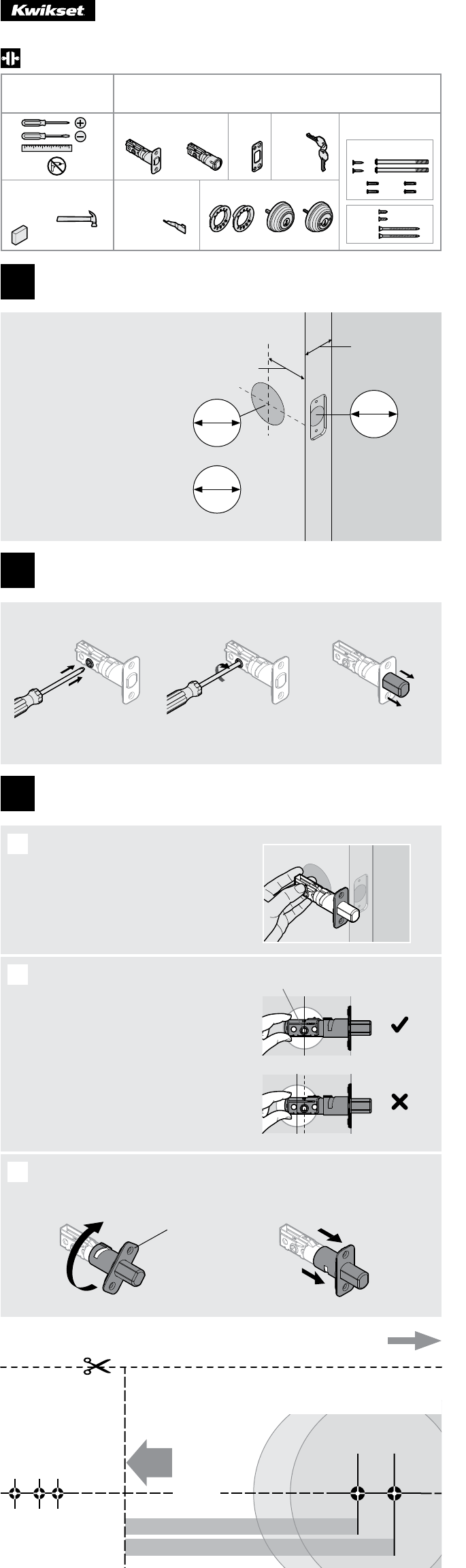 Kwikset