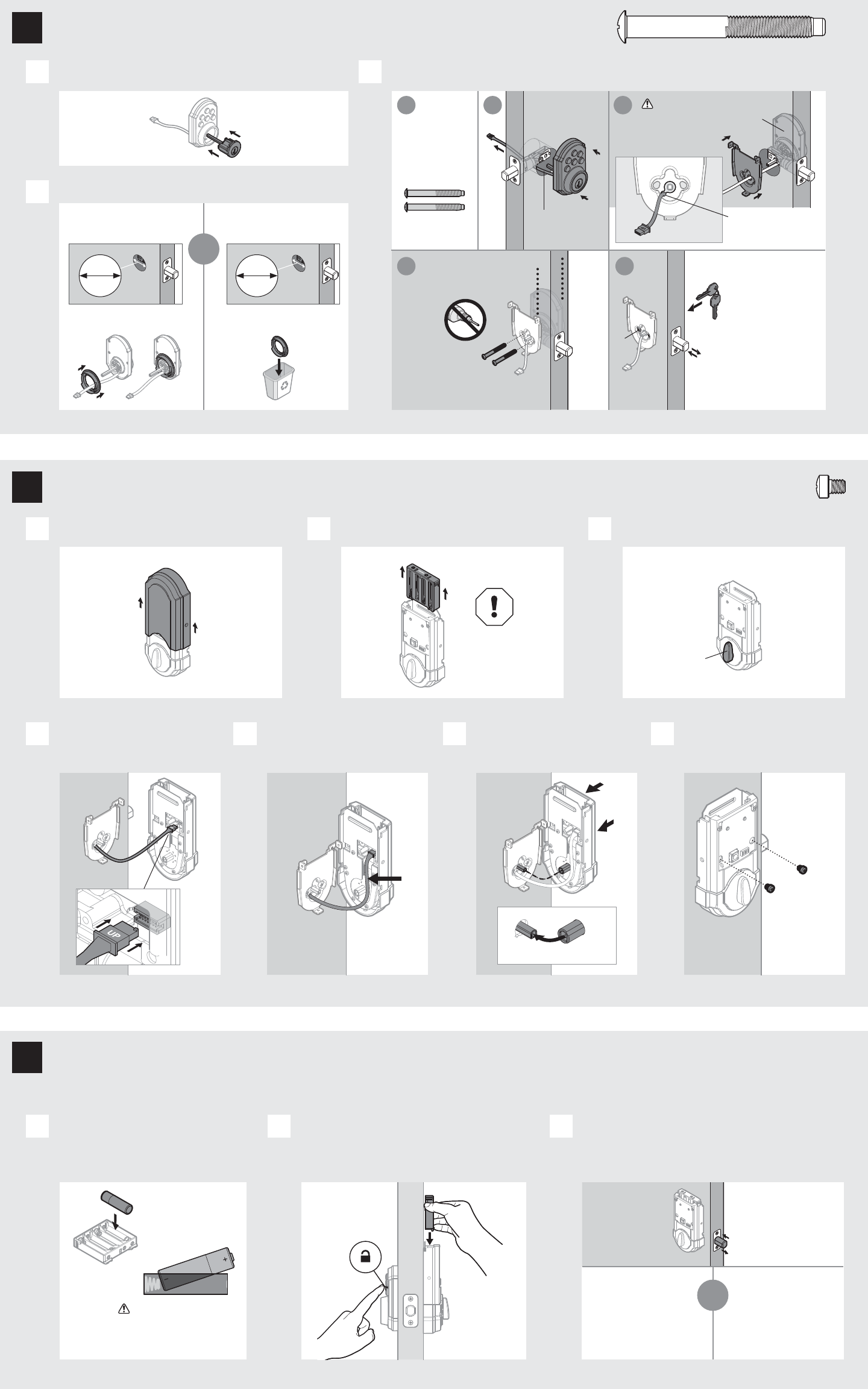 UP