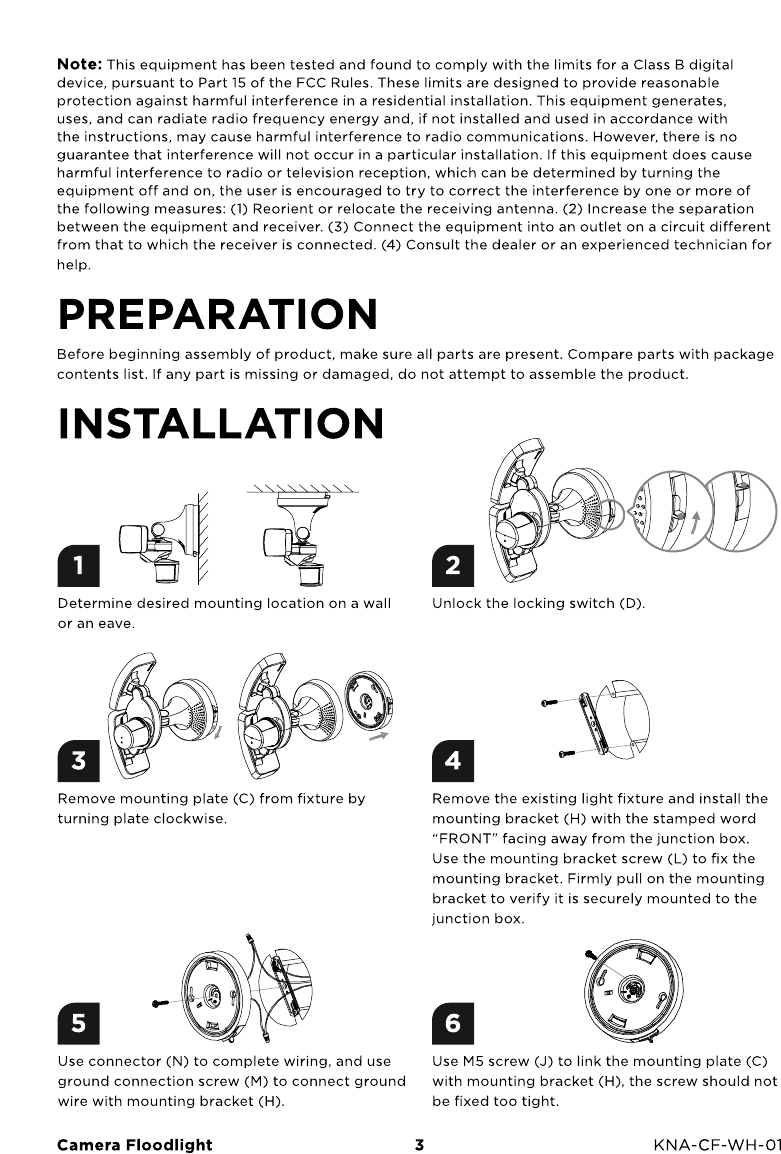 **Note:** This equipment has been tested and found to comply with the limits for a Class B digital device, pursuant to Part 15 of the FCC Rules. These limits are designed to provide reasonable protection against harmful interference in a residential installation. This equipment generates, uses, and can radiate radio frequency energy and, if not installed and used in accordance with the instructions, may cause harmful interference to radio communications. However, there is no guarantee that interference will not occur in a particular installation. If this equipment does cause harmful interference to radio or television reception, which can be determined by turning the equipment off and on, the user is encouraged to try to correct the interference by one or more of the following measures: (1) Reorient or relocate the receiving antenna. (2) Increase the separation between the equipment and receiver. (3) Connect the equipment into an outlet on a circuit different from that to which the receiver is connected. (4) Consult the dealer or an experienced technician for help.

PREPARATION

Before beginning assembly of product, make sure all parts are present. Compare parts with package contents list. If any part is missing or damaged, do not attempt to assemble the product.

INSTALLATION

1

Determine desired mounting location on a wall or an eave.

2

Unlock the locking switch (D).

3

Remove mounting plate (C) from fixture by turning plate clockwise.

4

Remove the existing light fixture and install the mounting bracket (H) with the stamped word "FRONT" facing away from the junction box. Use the mounting bracket screw (L) to fix the mounting bracket. Firmly pull on the mounting bracket to verify it is securely mounted to the junction box.

5

Use connector (N) to complete wiring, and use ground connection screw (M) to connect ground wire with mounting bracket (H).

6

Use M5 screw (J) to link the mounting plate (C) with mounting bracket (H), the screw should not be fixed too tight.

Camera Floodlight 3 KNA-CF-WH-01