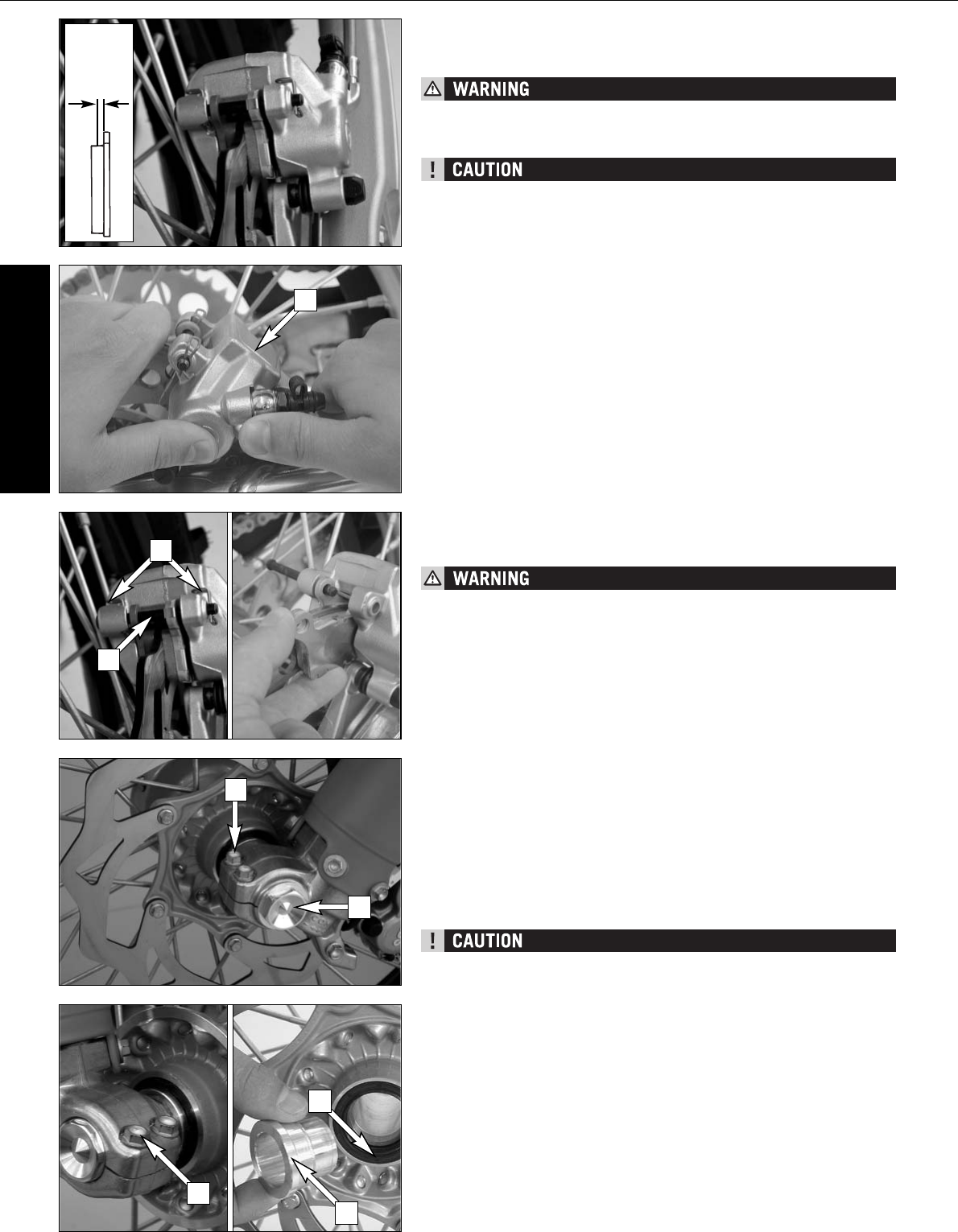 WARNING

CAUTION

WARNING

CAUTION