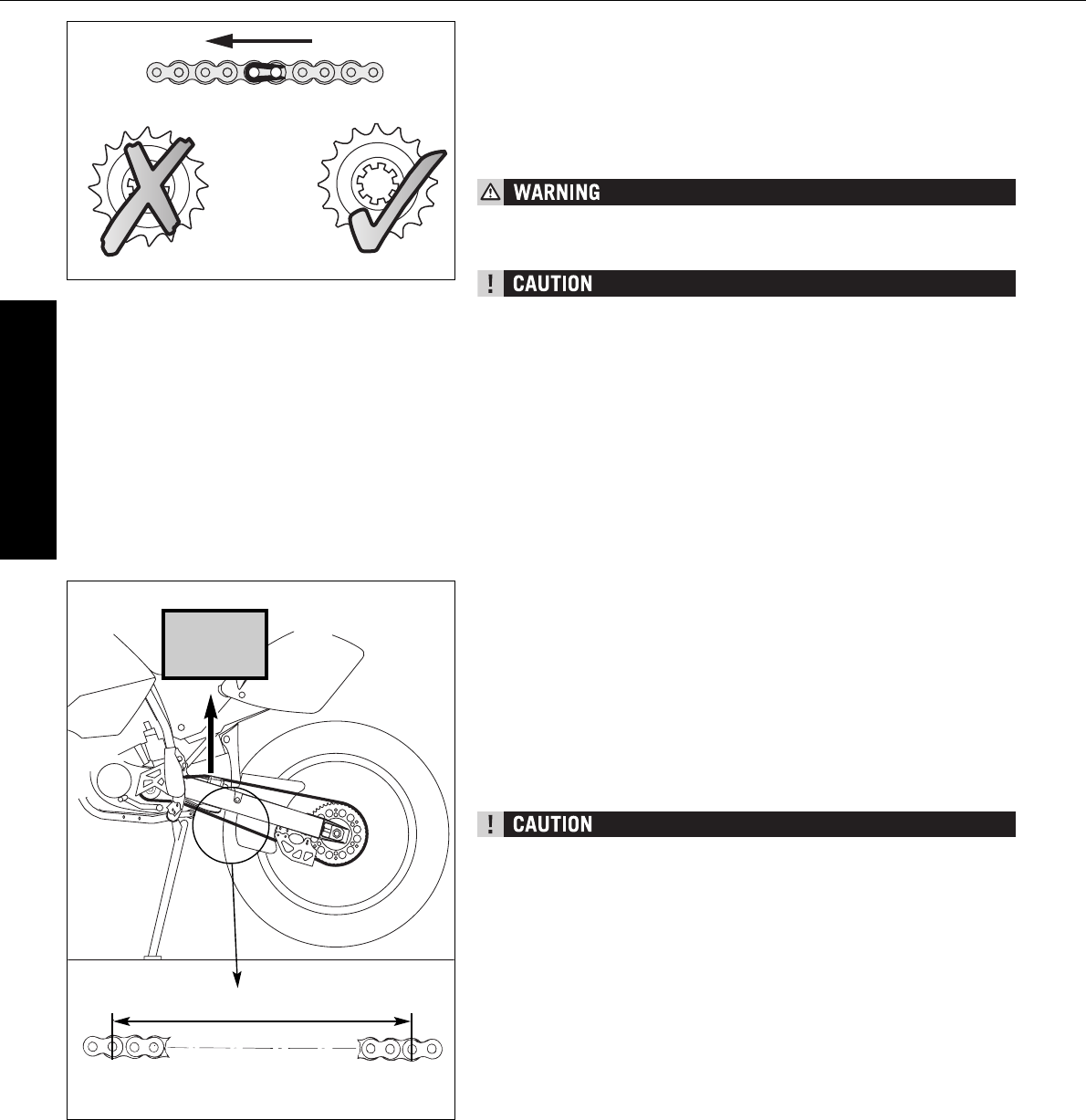 WARNING

CAUTION

CAUTION