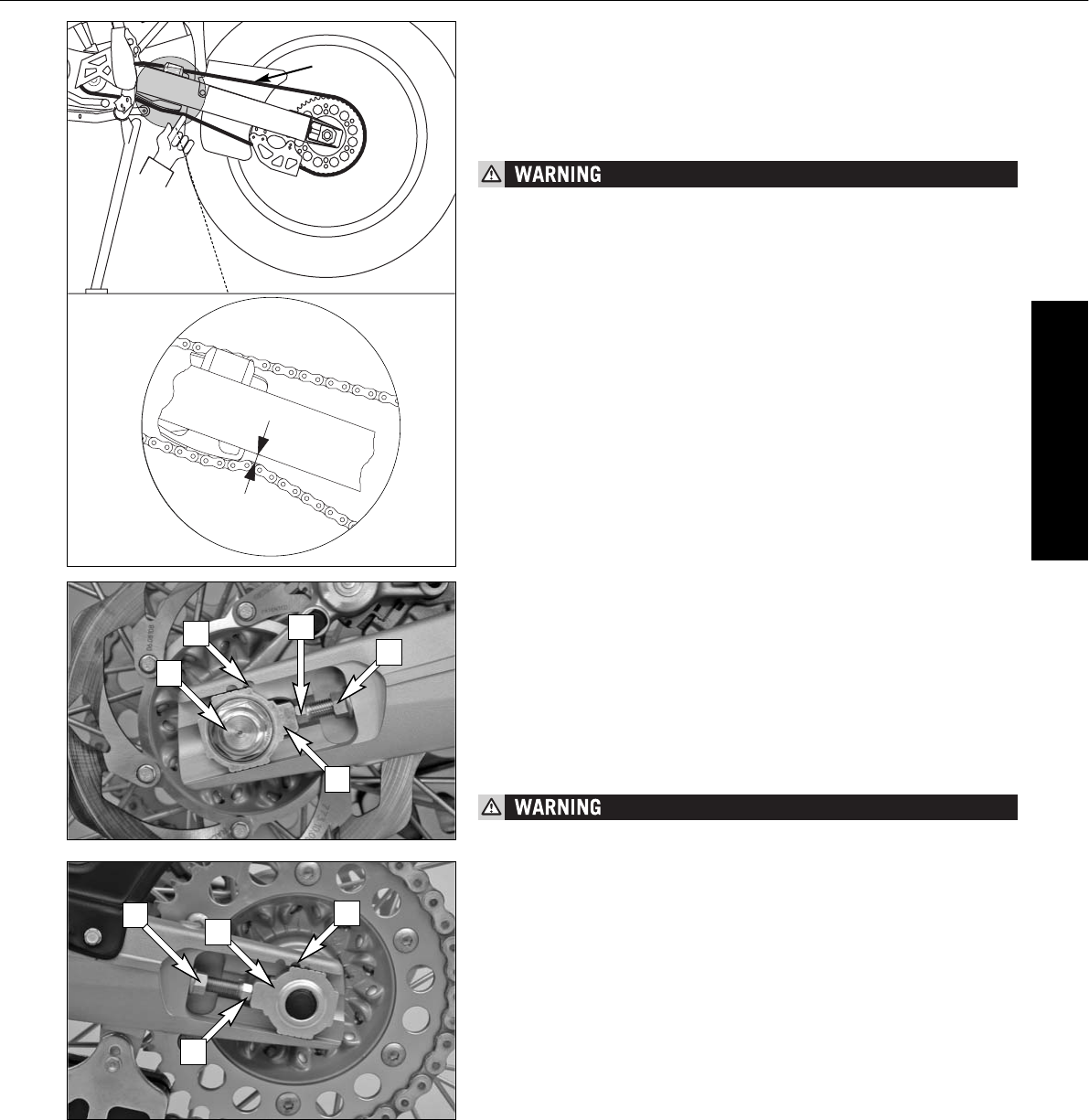 WARNING

WARNING