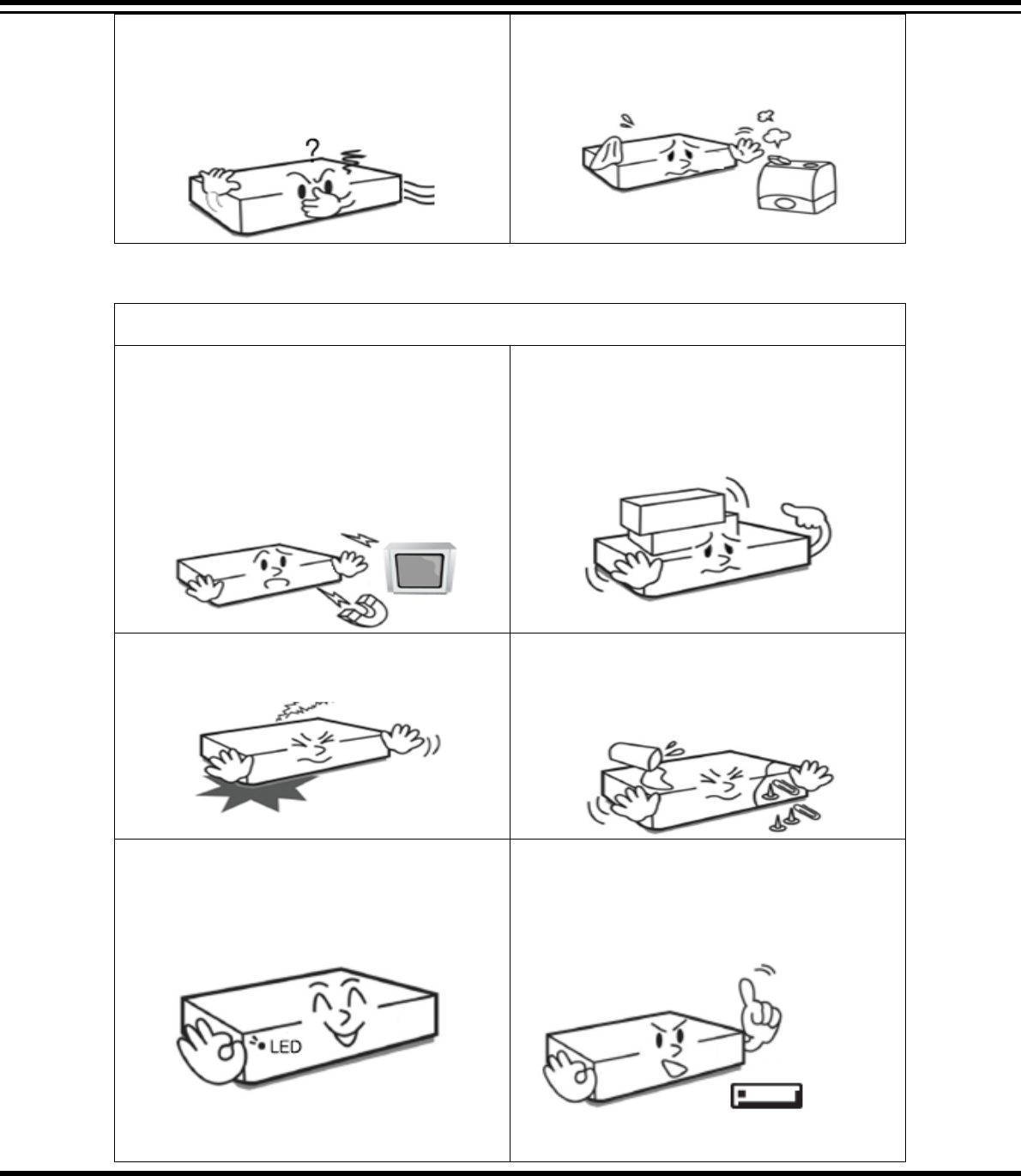 ?

LED