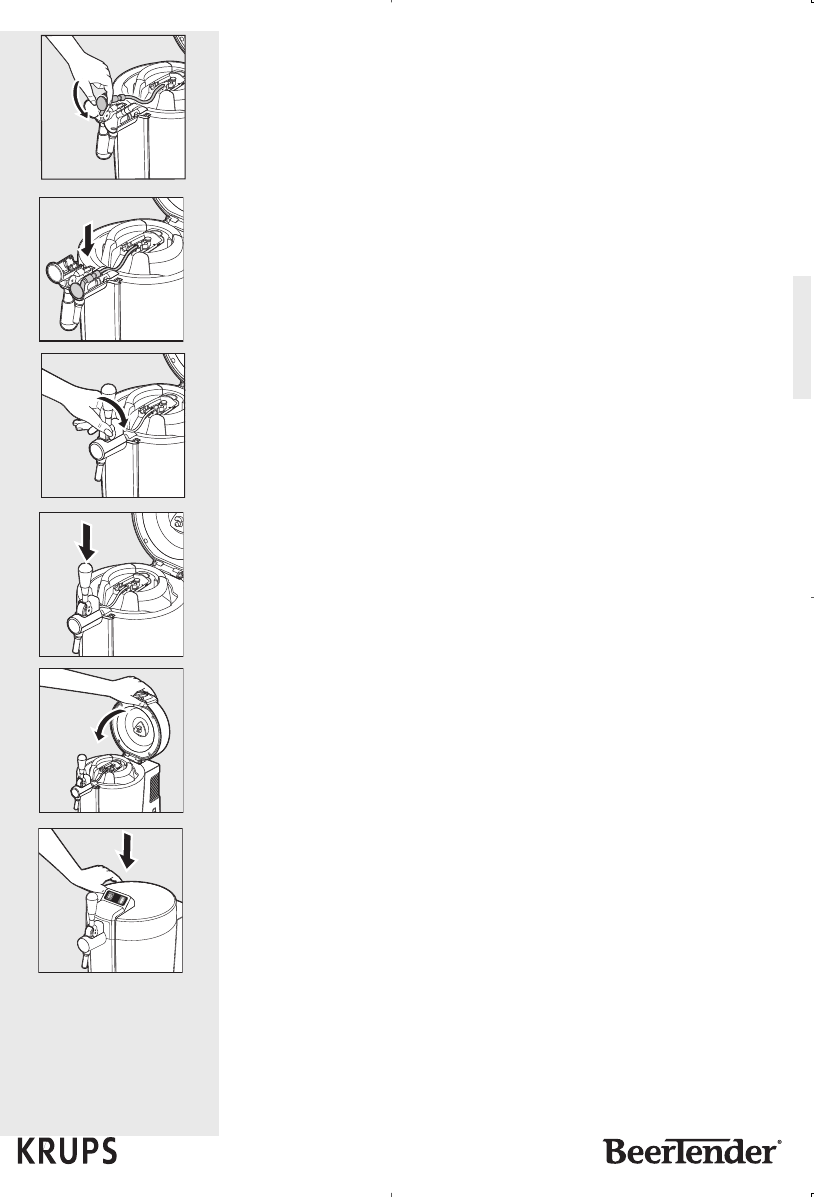 KRUPS

BeerTender®