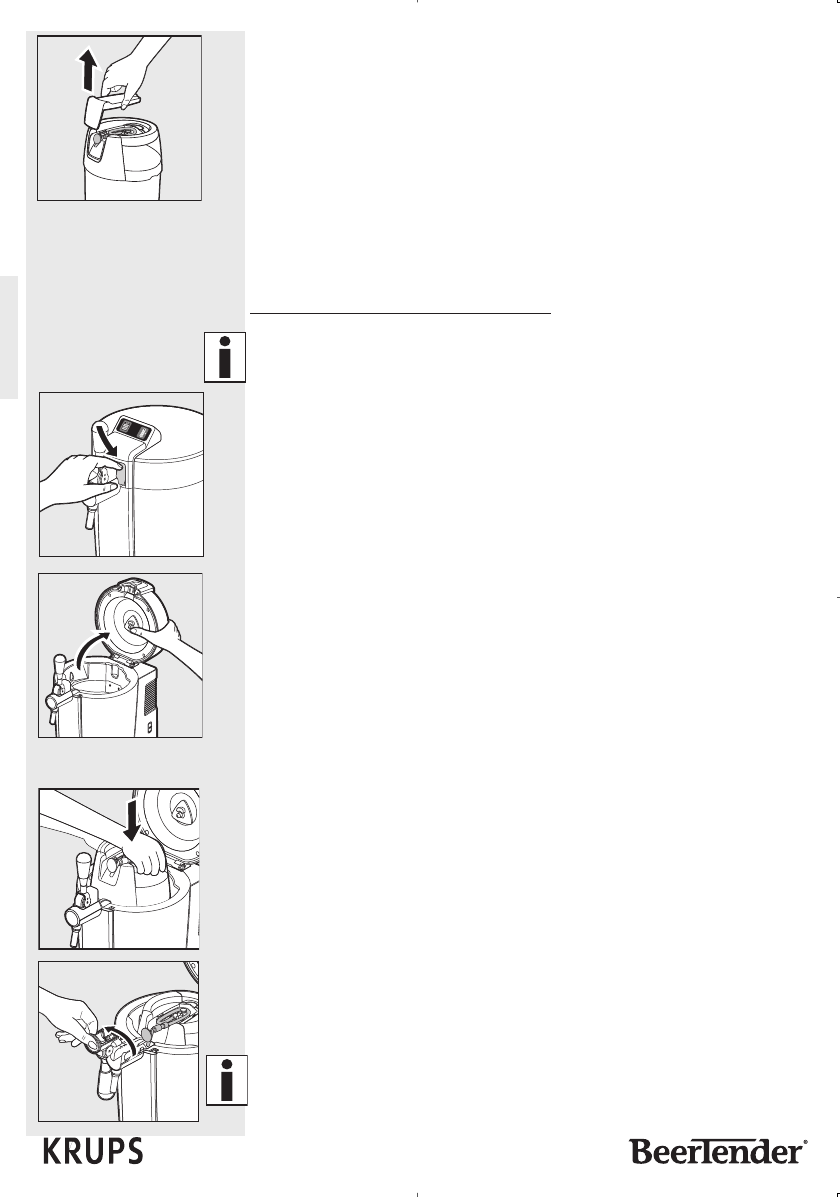 KRUPS

BeerTender®