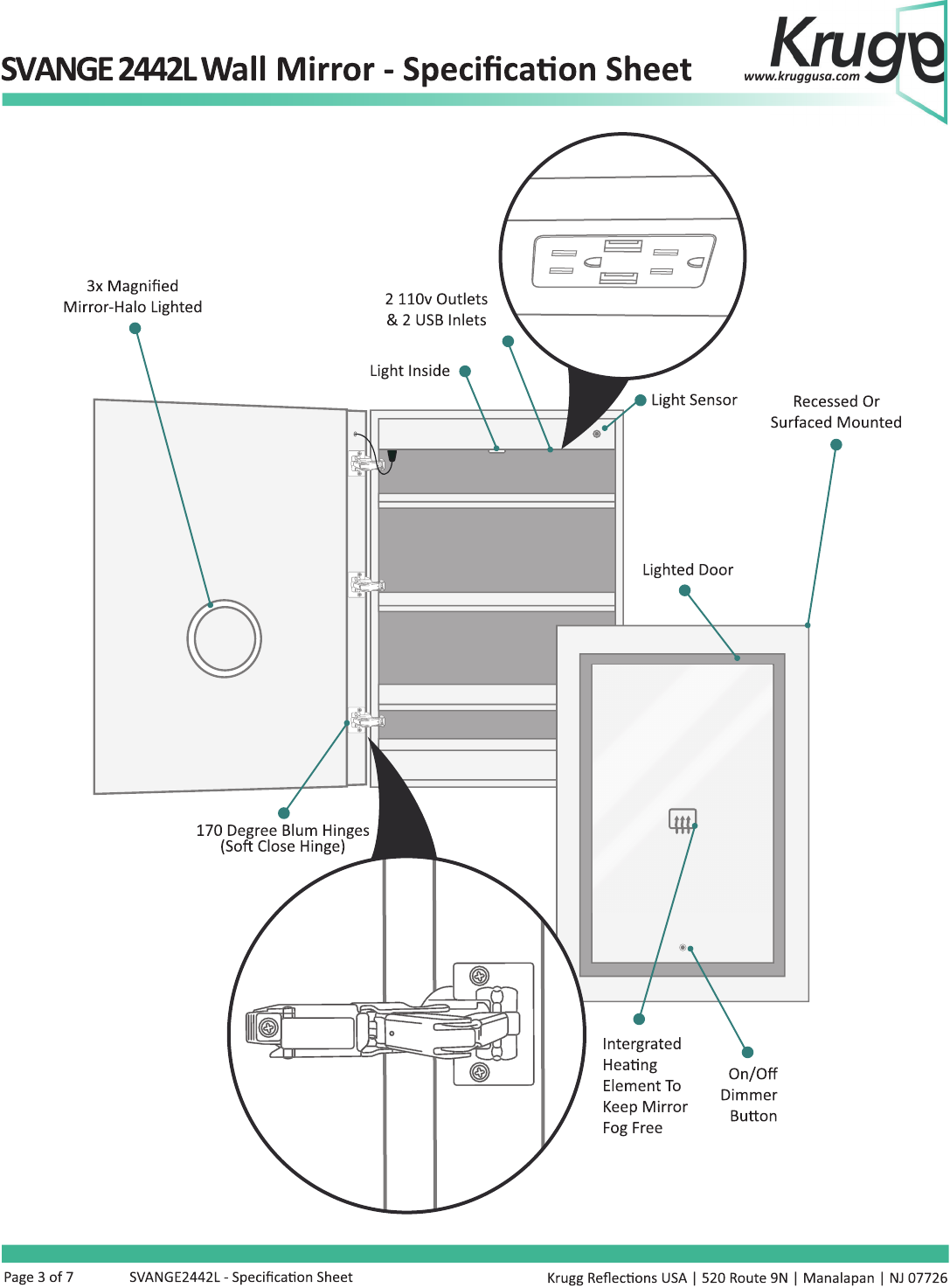 SVANGE 2442L Wall Mirror - Specification Sheet

Krugg
www.kruggusa.com

3x Magnified
Mirror-Halo Lighted

2 110v Outlets
& 2 USB Inlets

Light Inside

Light Sensor

Recessed Or
Surfaced Mounted

Lighted Door

170 Degree Blum Hinges
(Soft Close Hinge)

Intergrated
Heating
Element To
Keep Mirror
Fog Free

On/Off
Dimmer
Button

Page 3 of 7    SVANGE2442L - Specification Sheet    Krugg Reflections USA | 520 Route 9N | Manalapan | NJ 07726