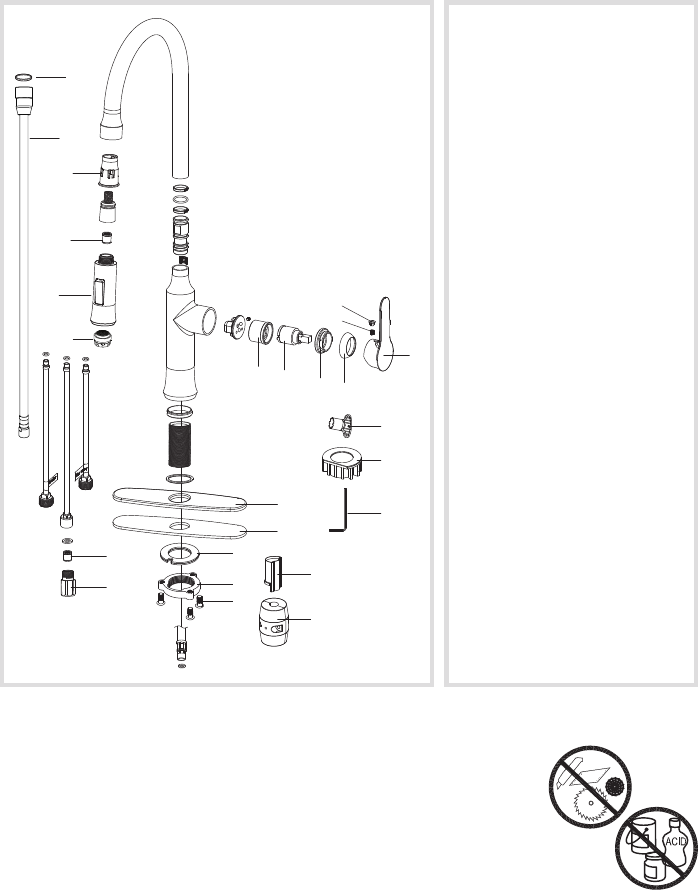 ACID