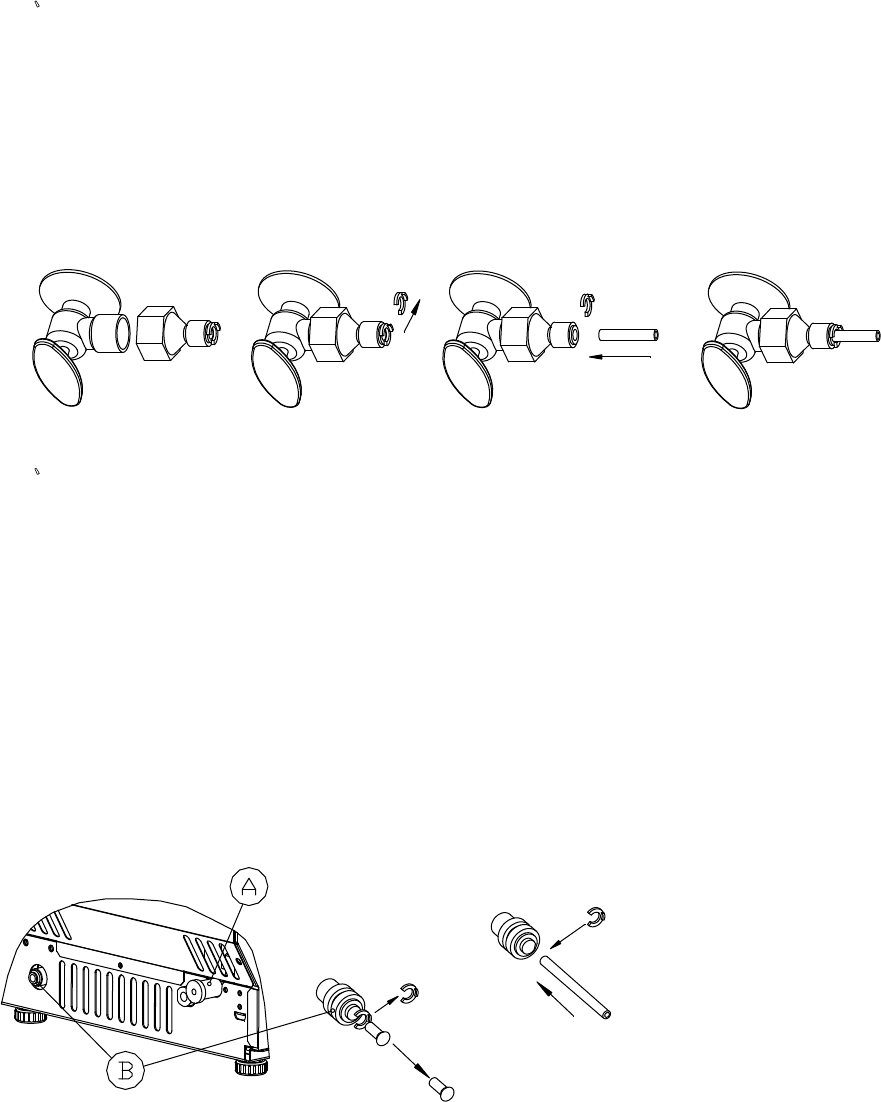 A

B