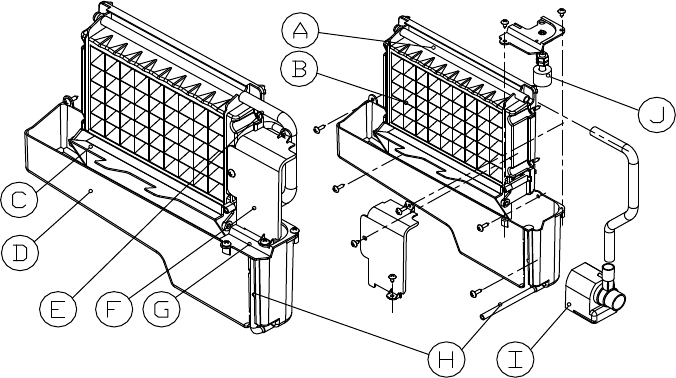 A
B
J
C
D
E
F
G
H
I