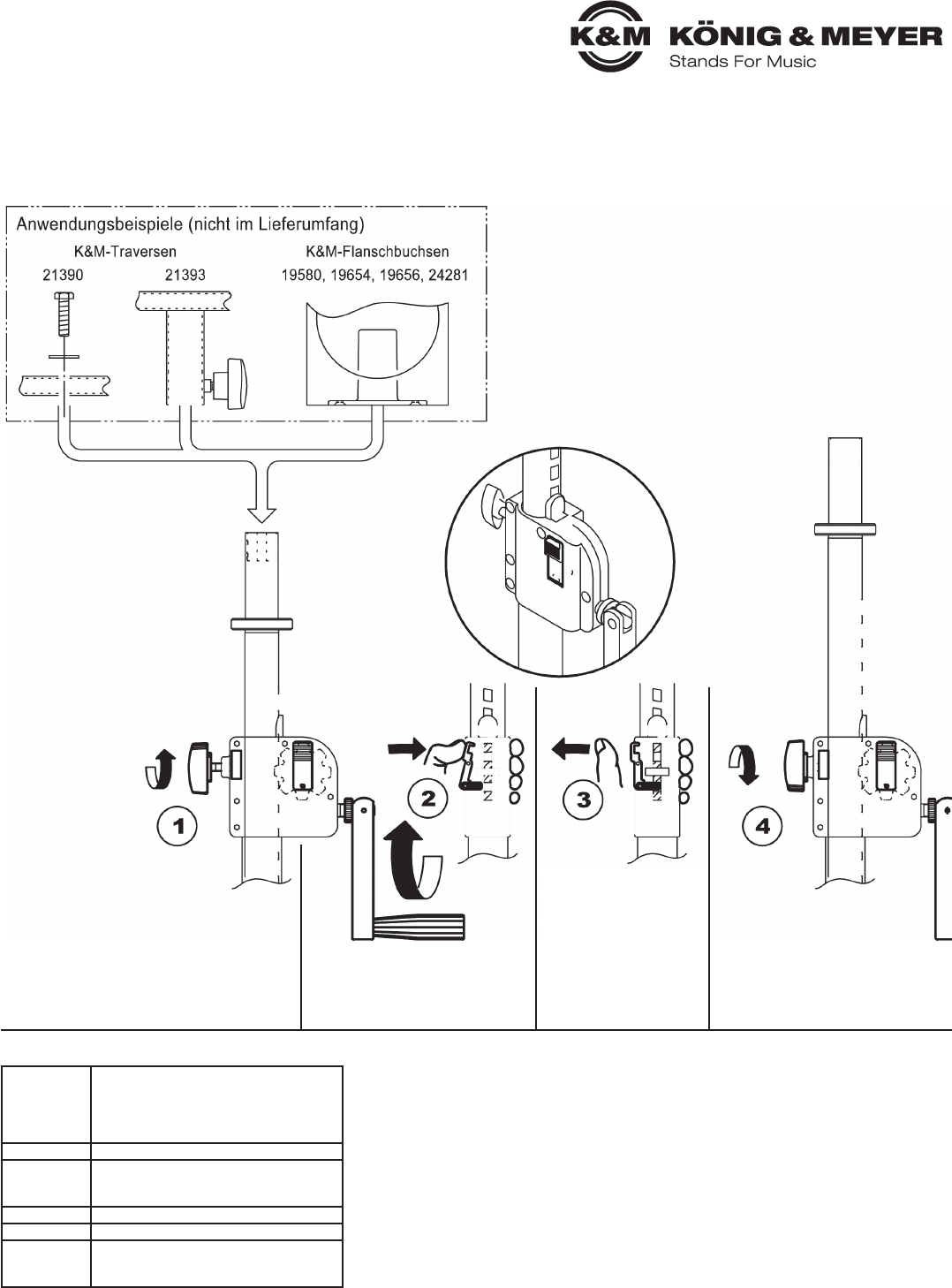 K&M KÖNIG & MEYER
Stands For Music

Anwendungsbeispiele (nicht im Lieferumfang)

K&M-Traversen

21390

21393

K&M-Flanschbuchsen

19580, 19654, 19656, 24281

1

2

3

4