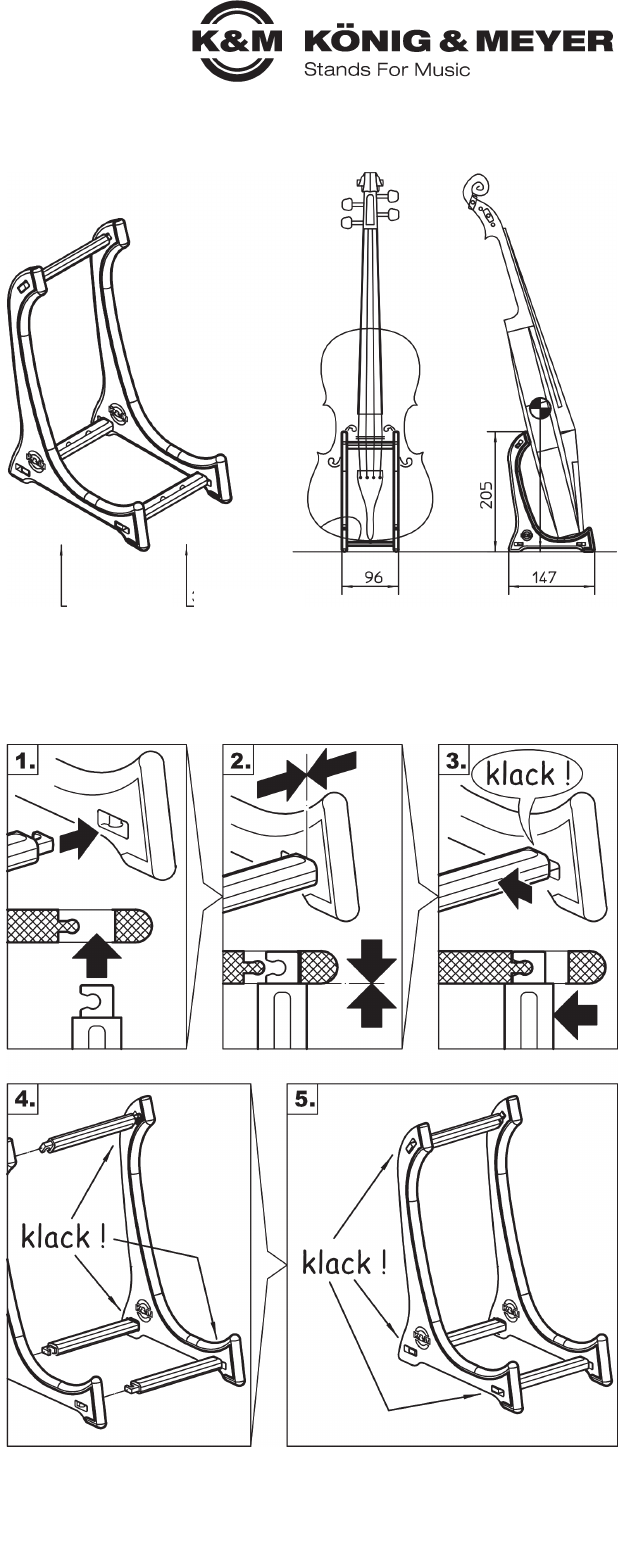 K&M KÖNIG & MEYER
Stands For Music

205

96

147

1.

2.

3.
klack !

4.
klack !

5.
klack !