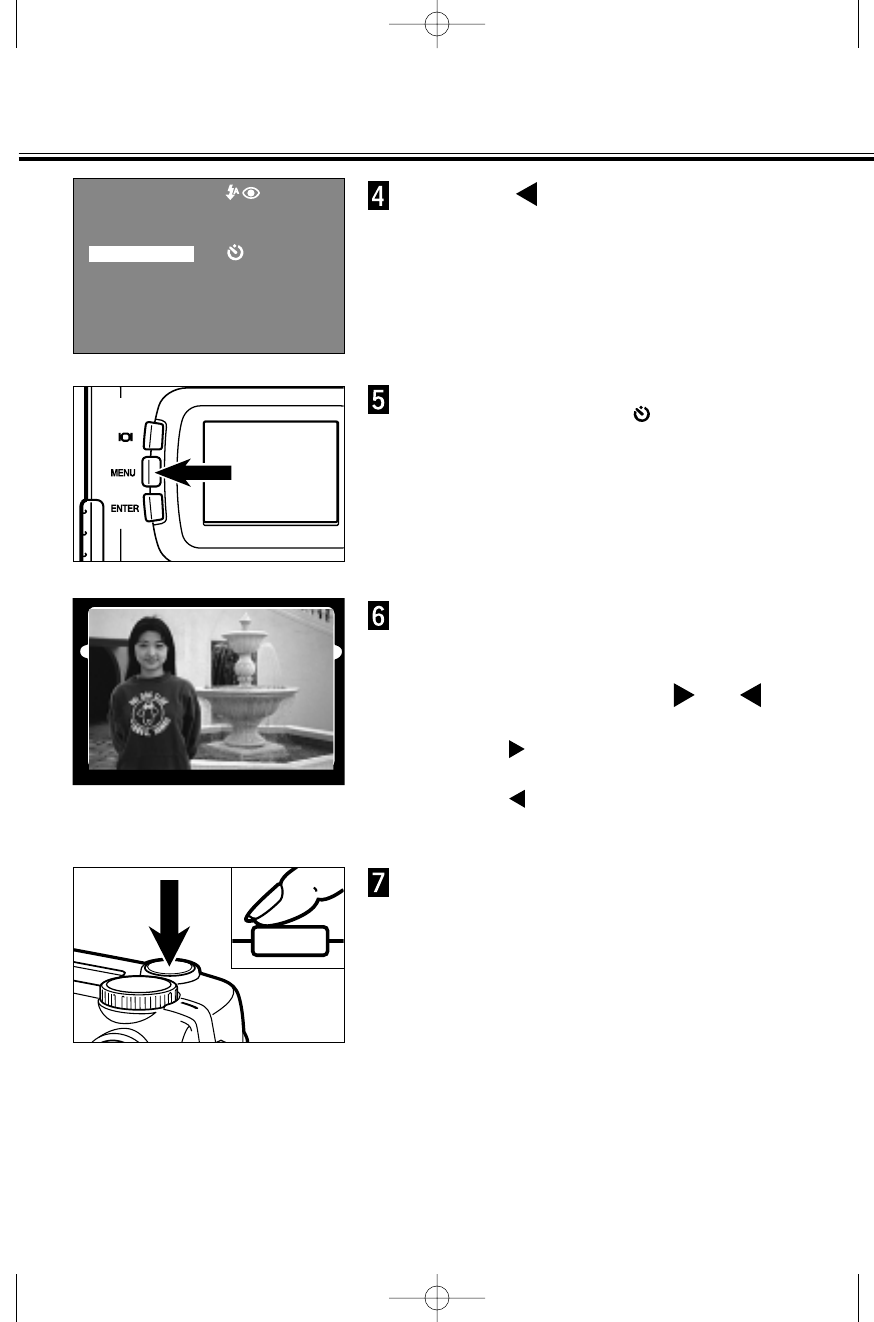 4

5

MENU
ENTER

6

7