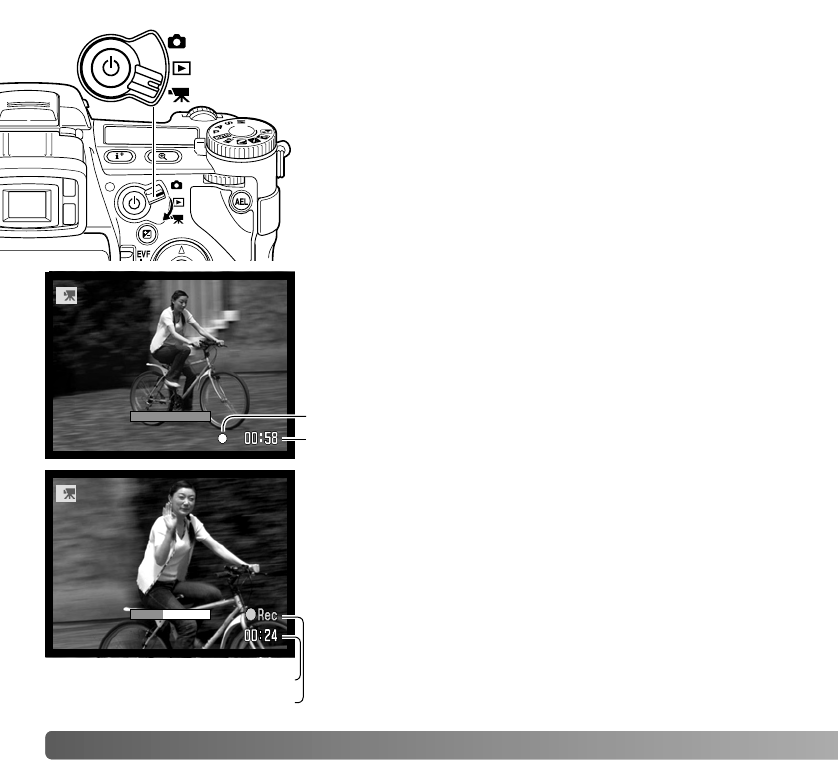 i+

AEL

EVF

00:58

Rec

00:24