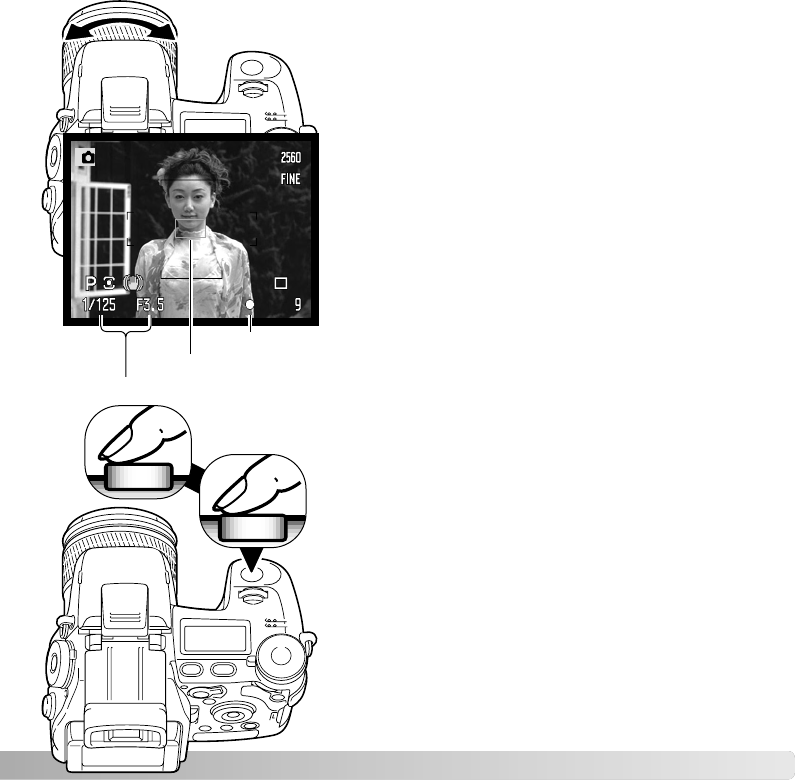 2560
FINE
P
1/125
F3.5
9