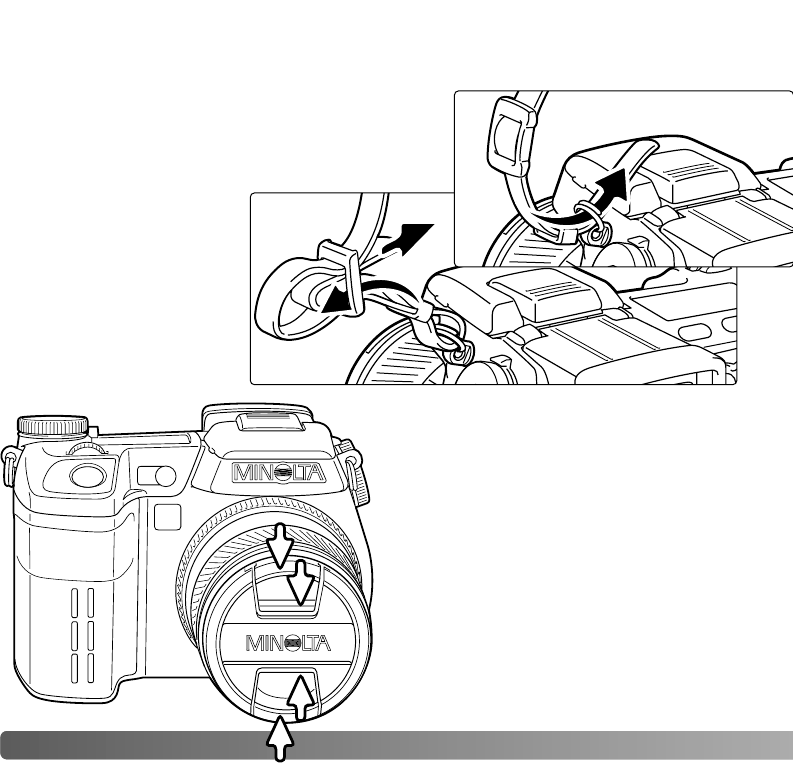 MINOLTA

MINOLTA