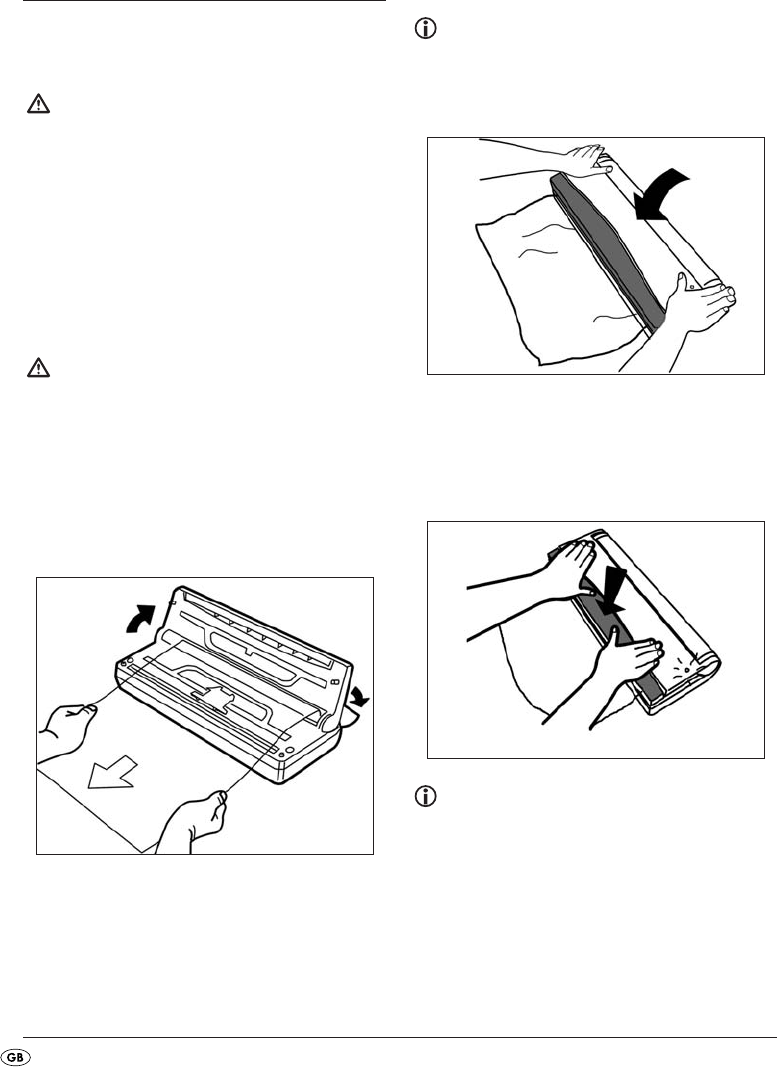 GB