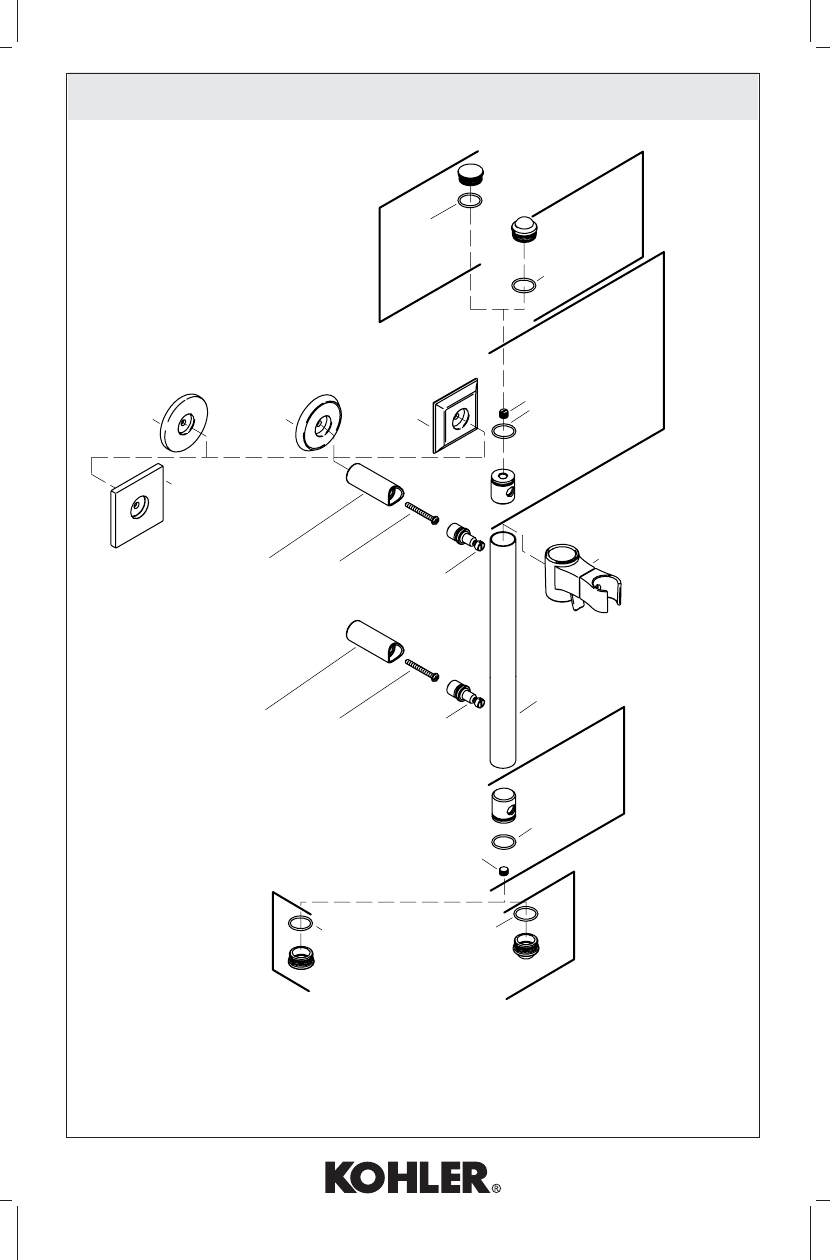 KOHLER®