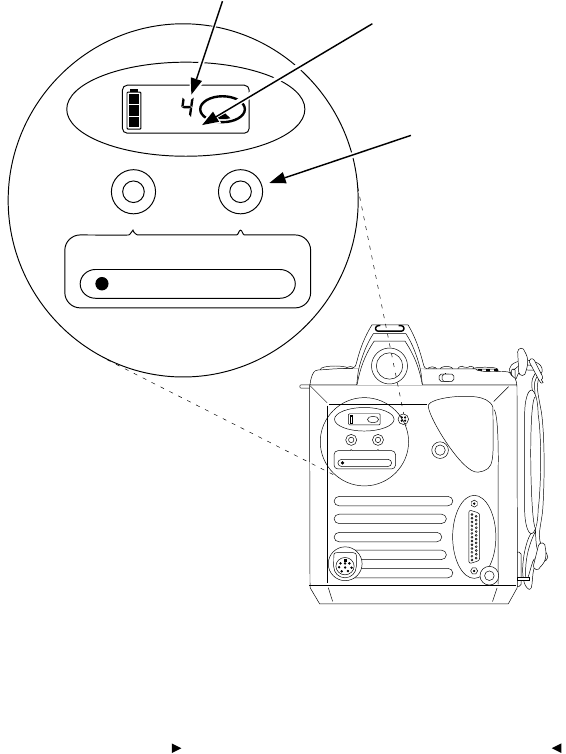 4