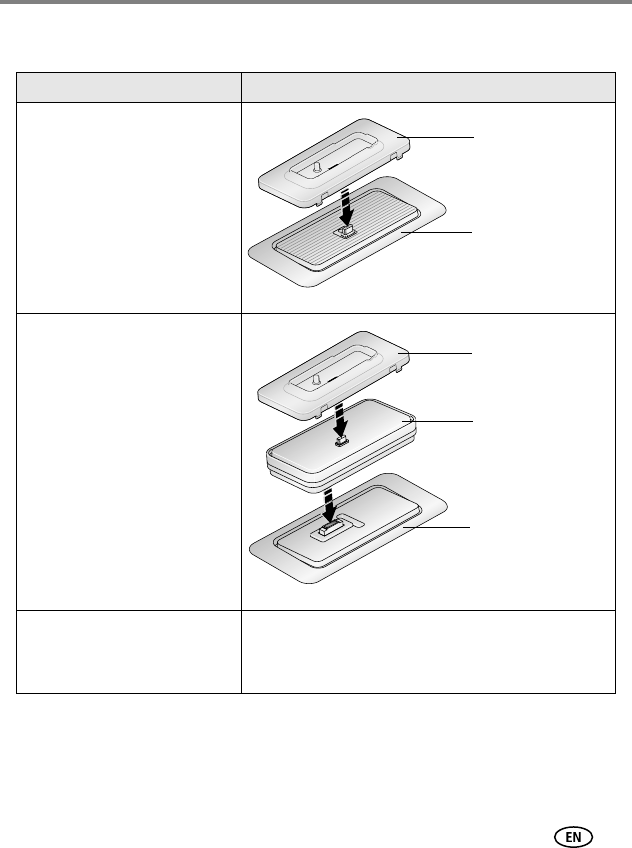 EN