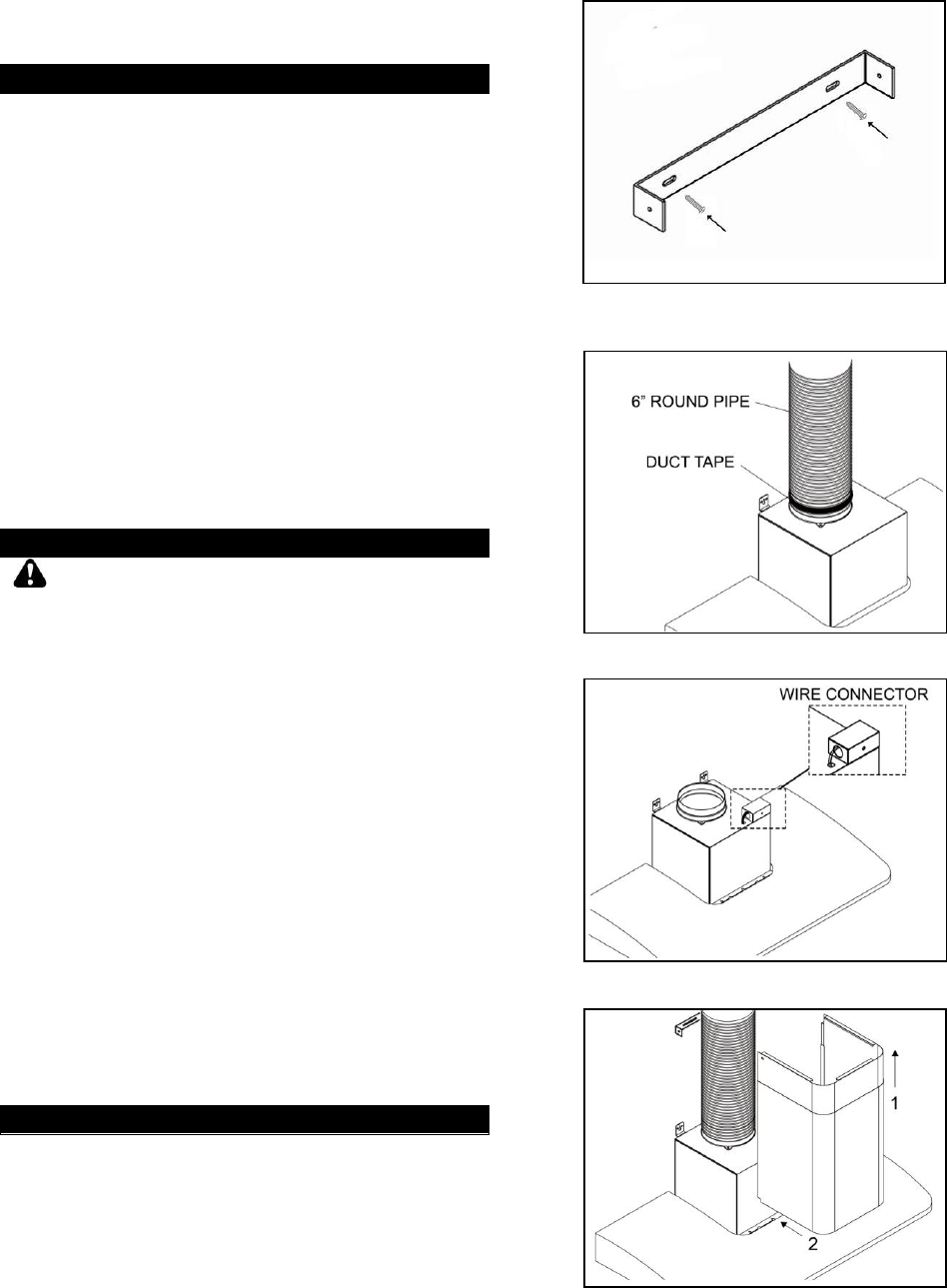 6" ROUND PIPE

DUCT TAPE

WIRE CONNECTOR

1

2