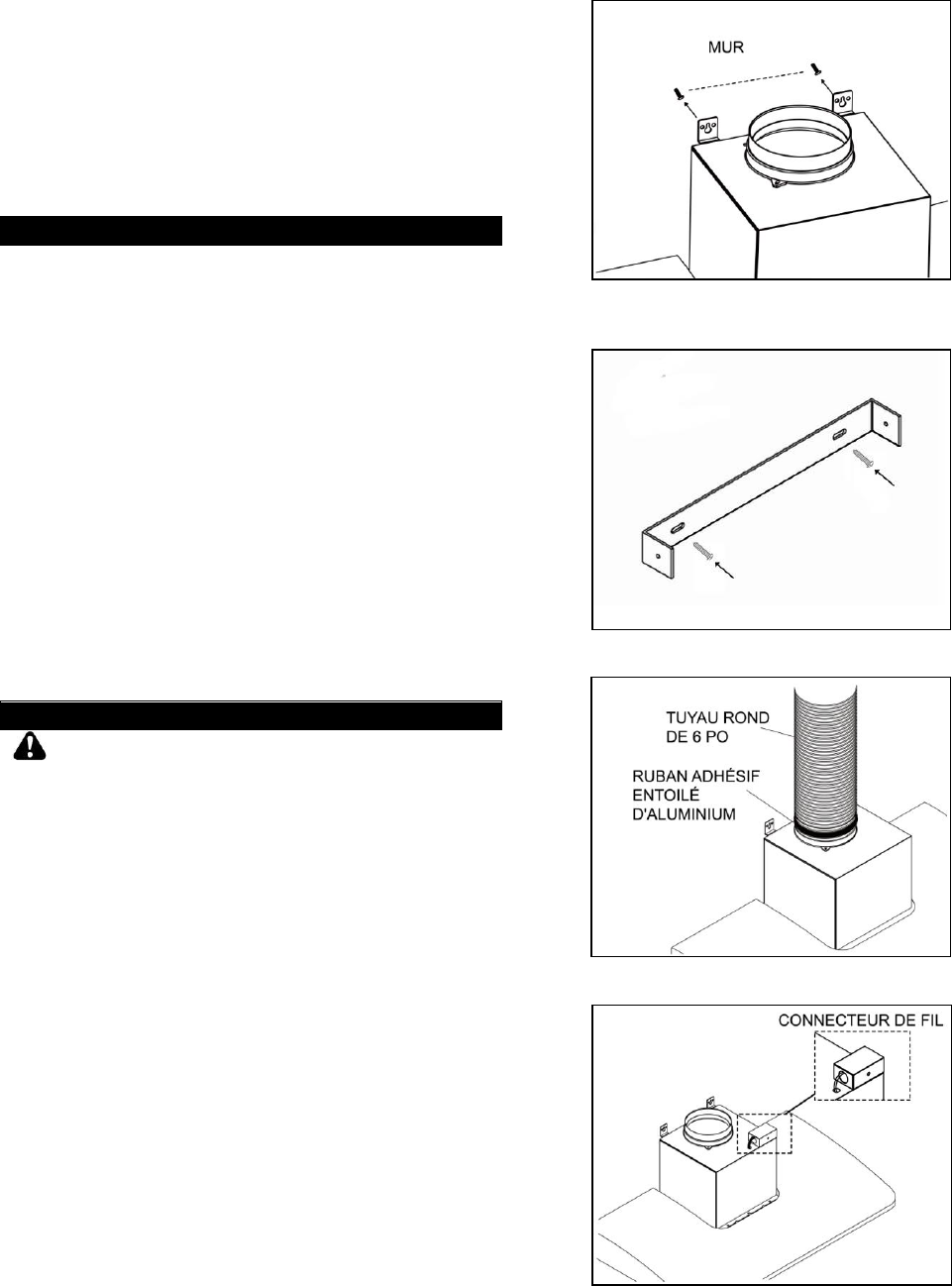 MUR

TUYAU ROND DE 6 PO

RUBAN ADHÉSIF ENTOILÉ D'ALUMINIUM

CONNECTEUR DE FIL