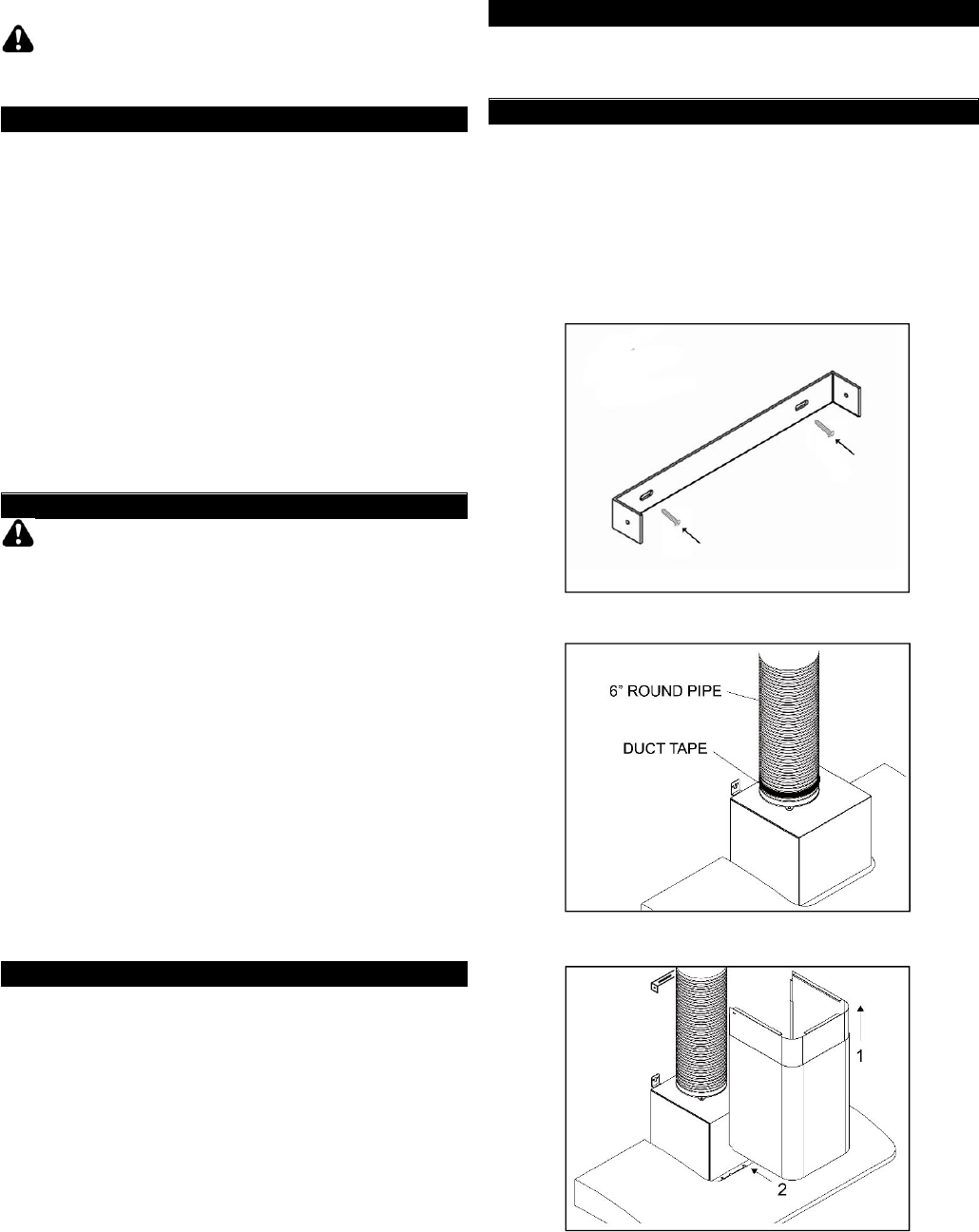 6" ROUND PIPE

DUCT TAPE

1

2