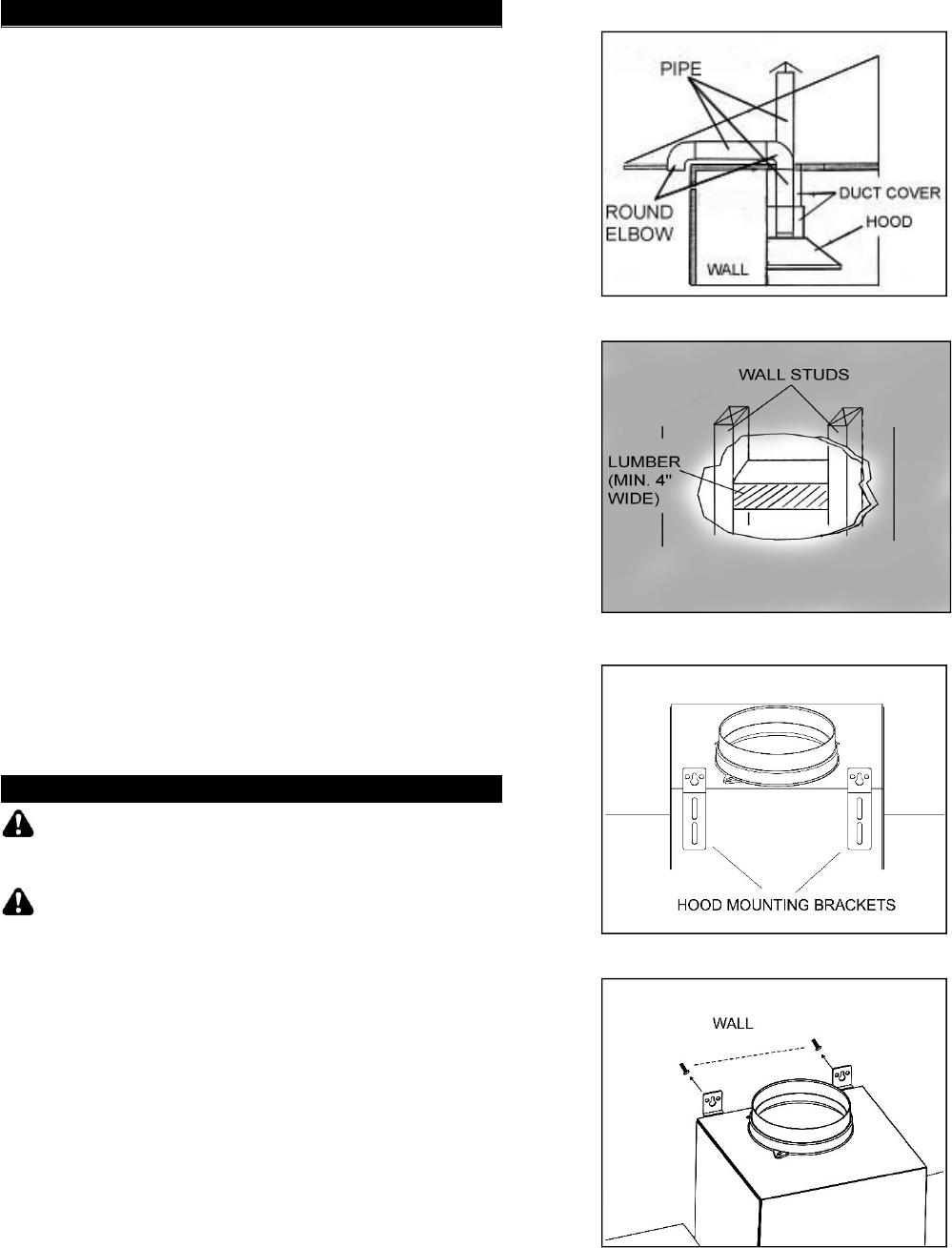 PIPE

ROUND ELBOW

DUCT COVER

HOOD

WALL

WALL STUDS

LUMBER (MIN. 4" WIDE)

HOOD MOUNTING BRACKETS

WALL