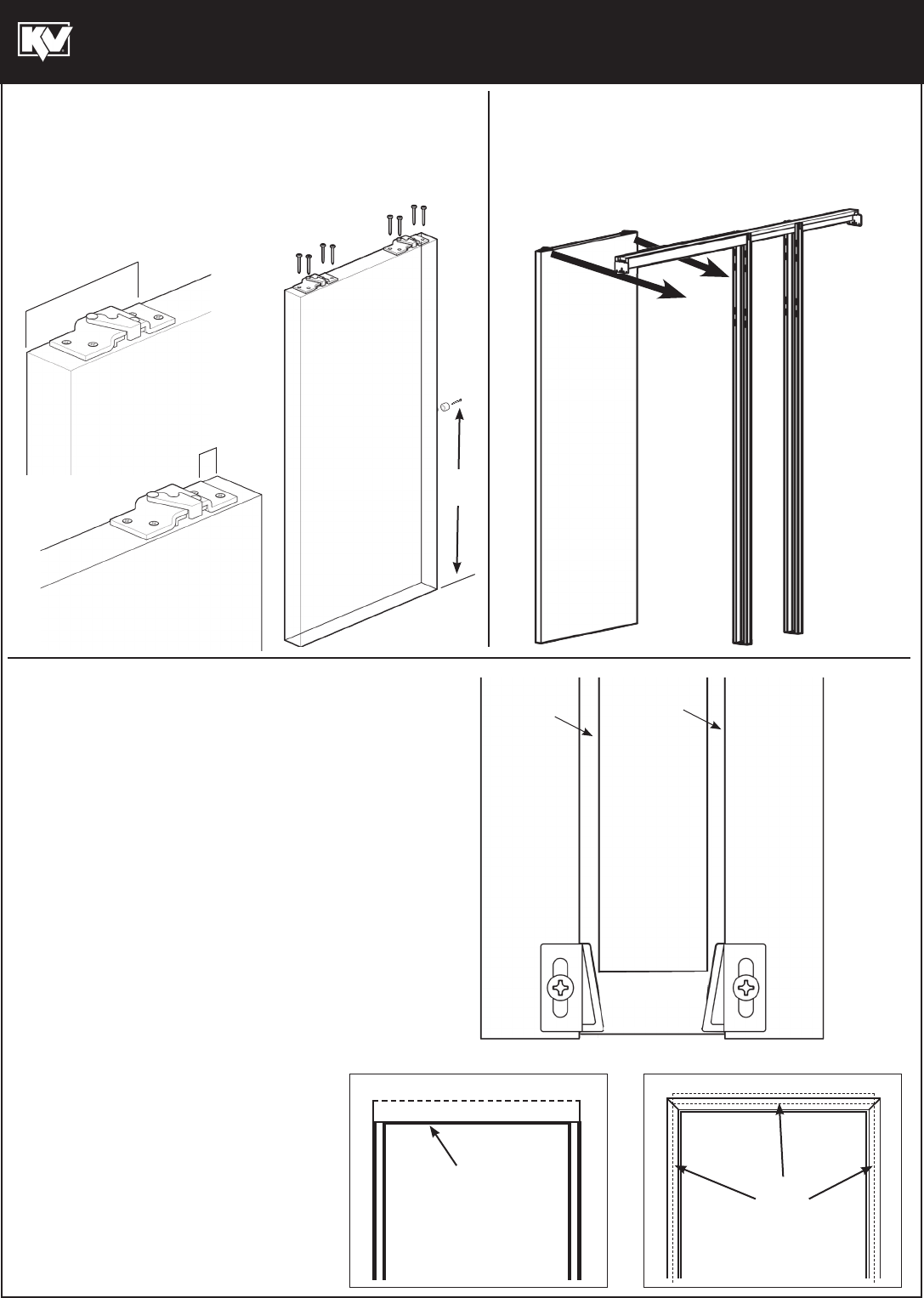 KV