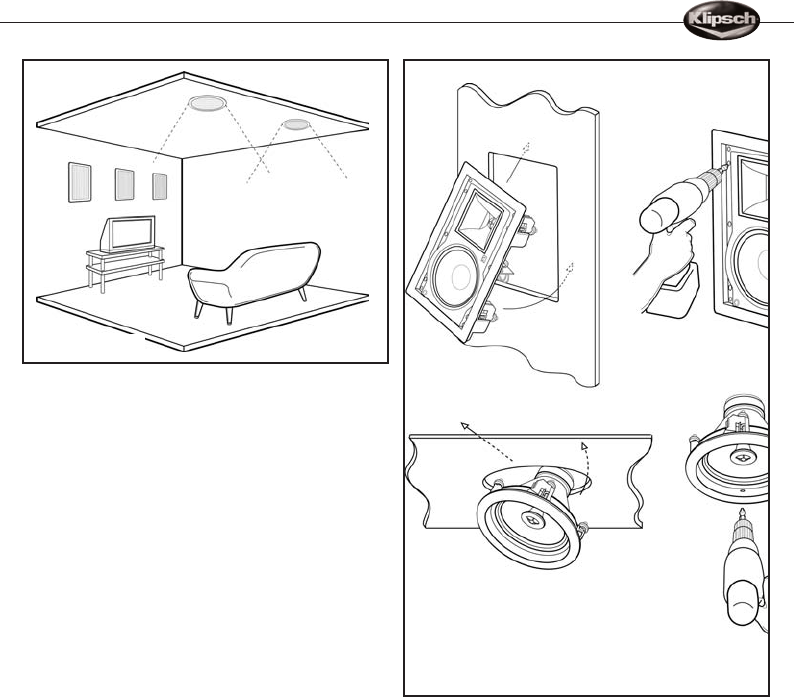 Klipsch