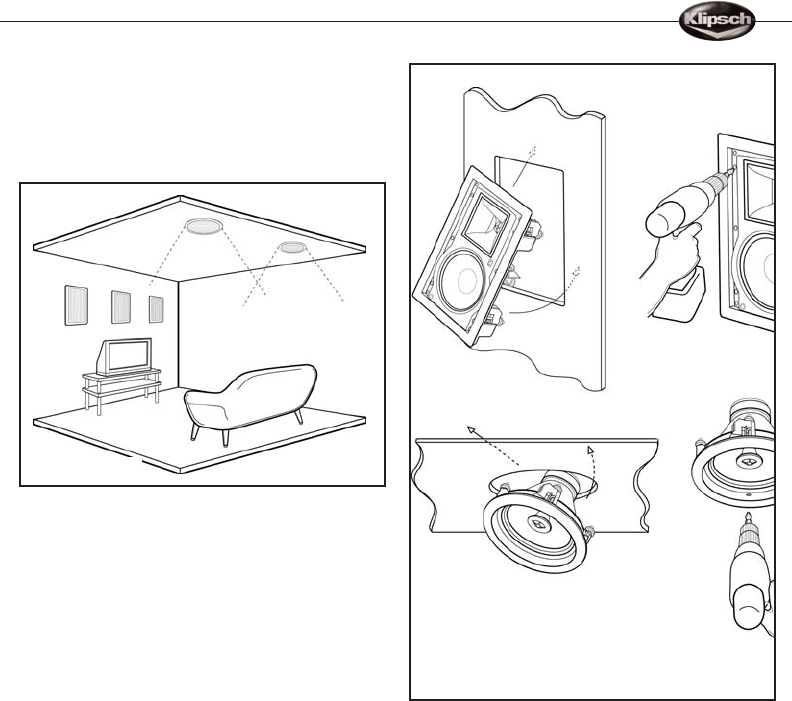 Klipsch