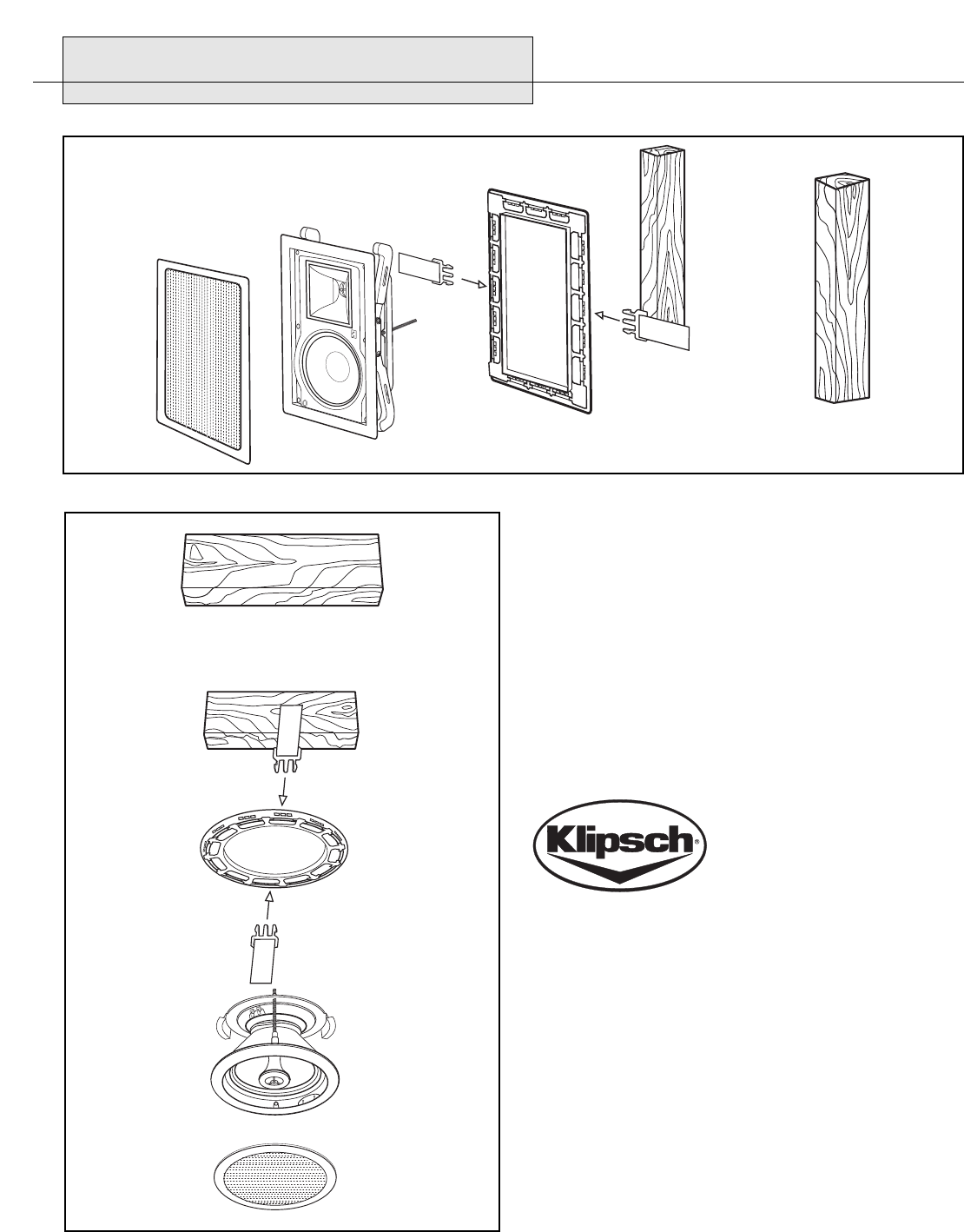 Klipsch®