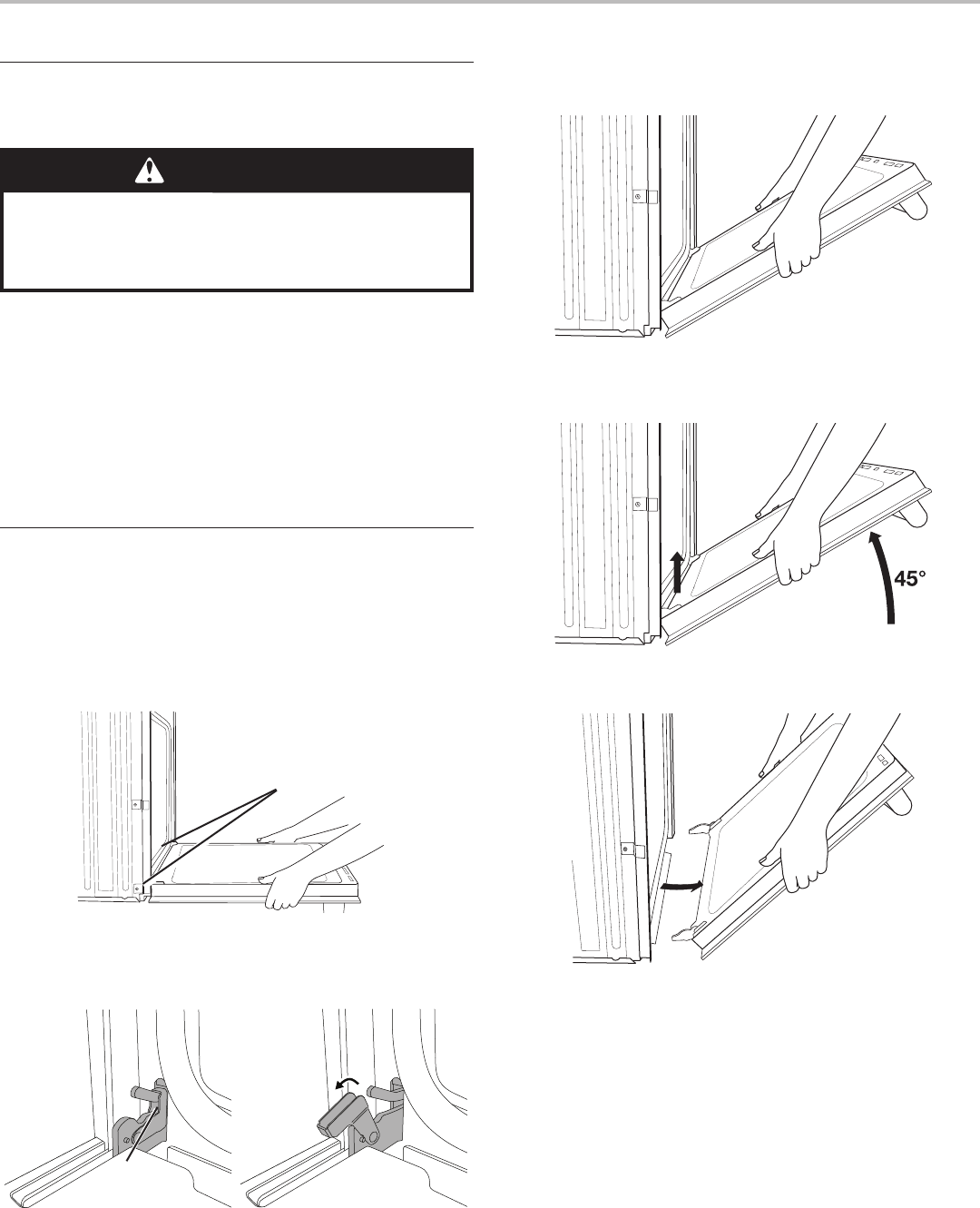 45°