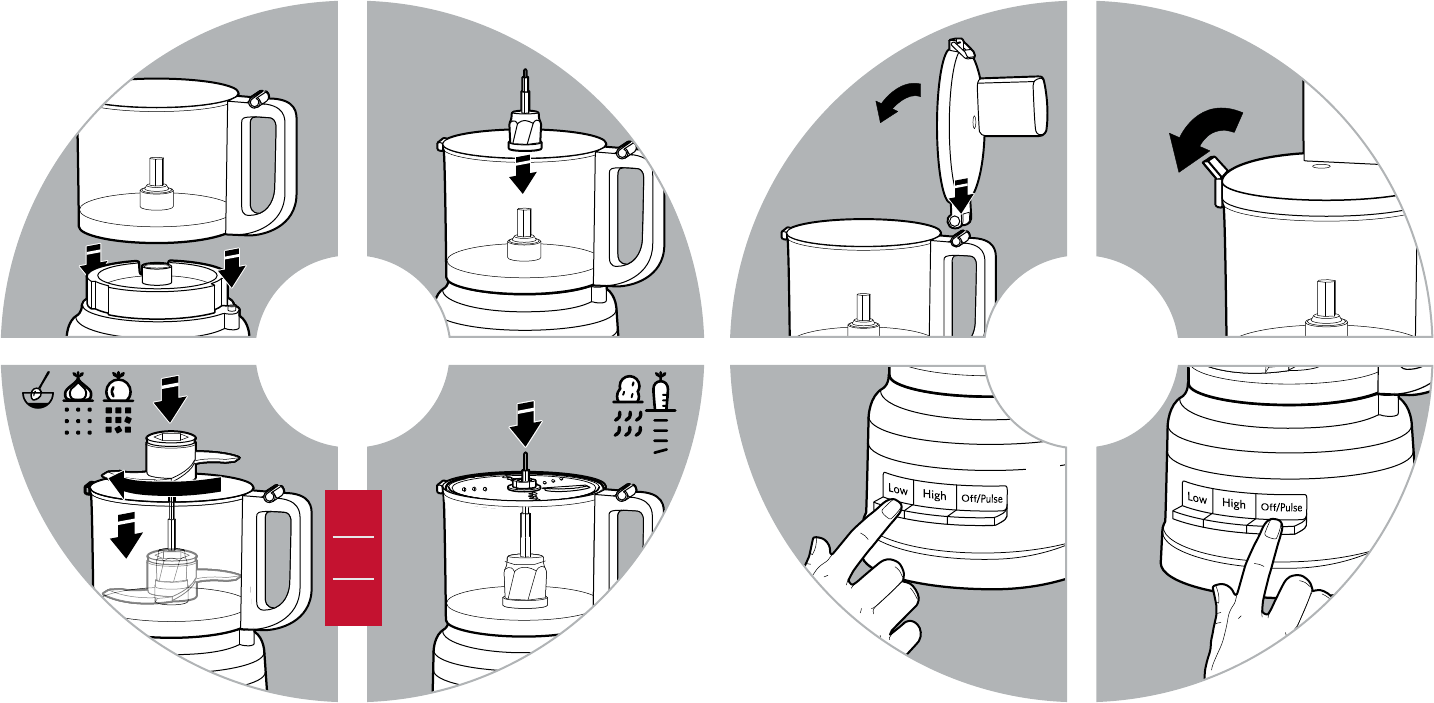 Low
High
Off/Pulse

Low
High
Off/Pulse