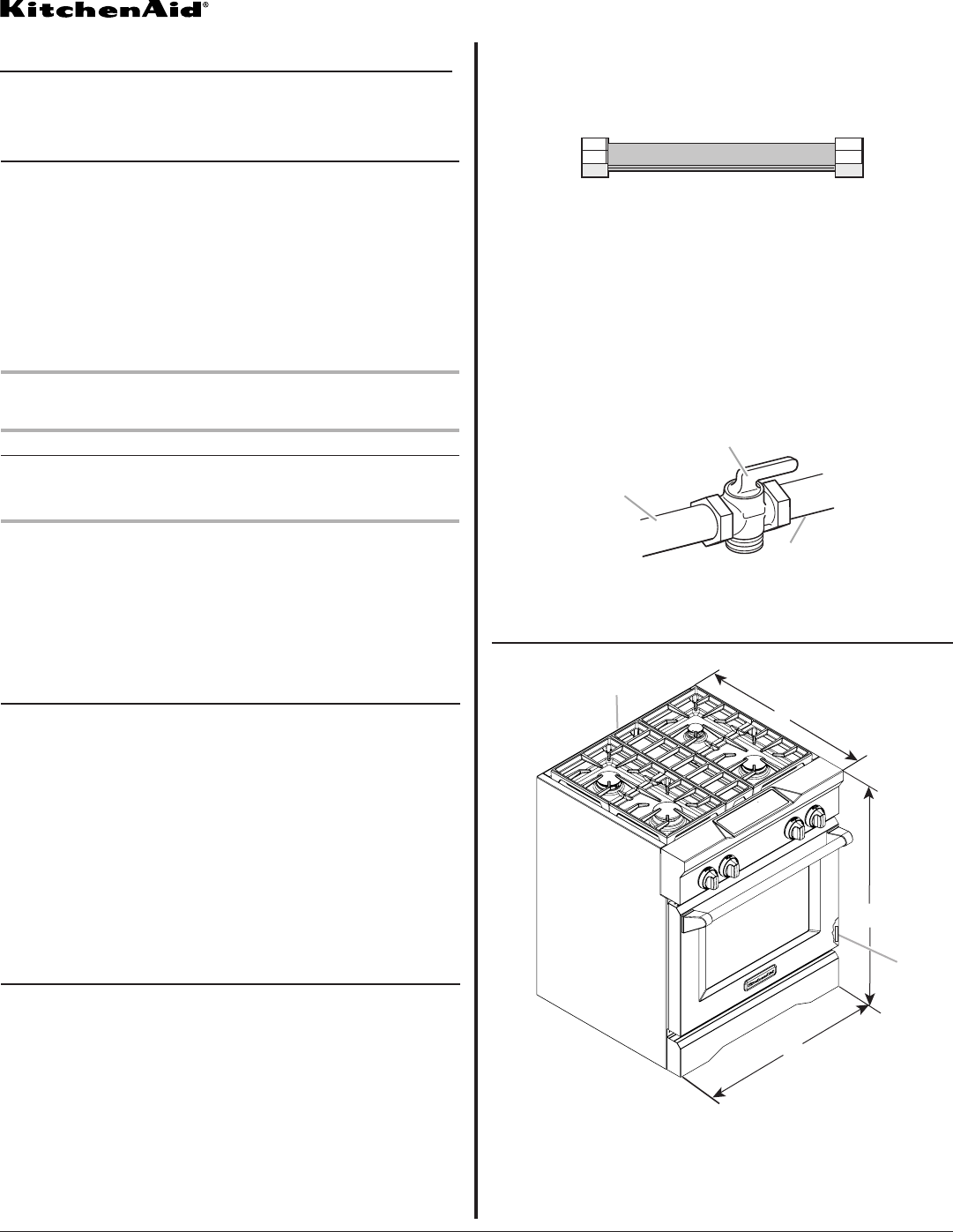 KitchenAid®