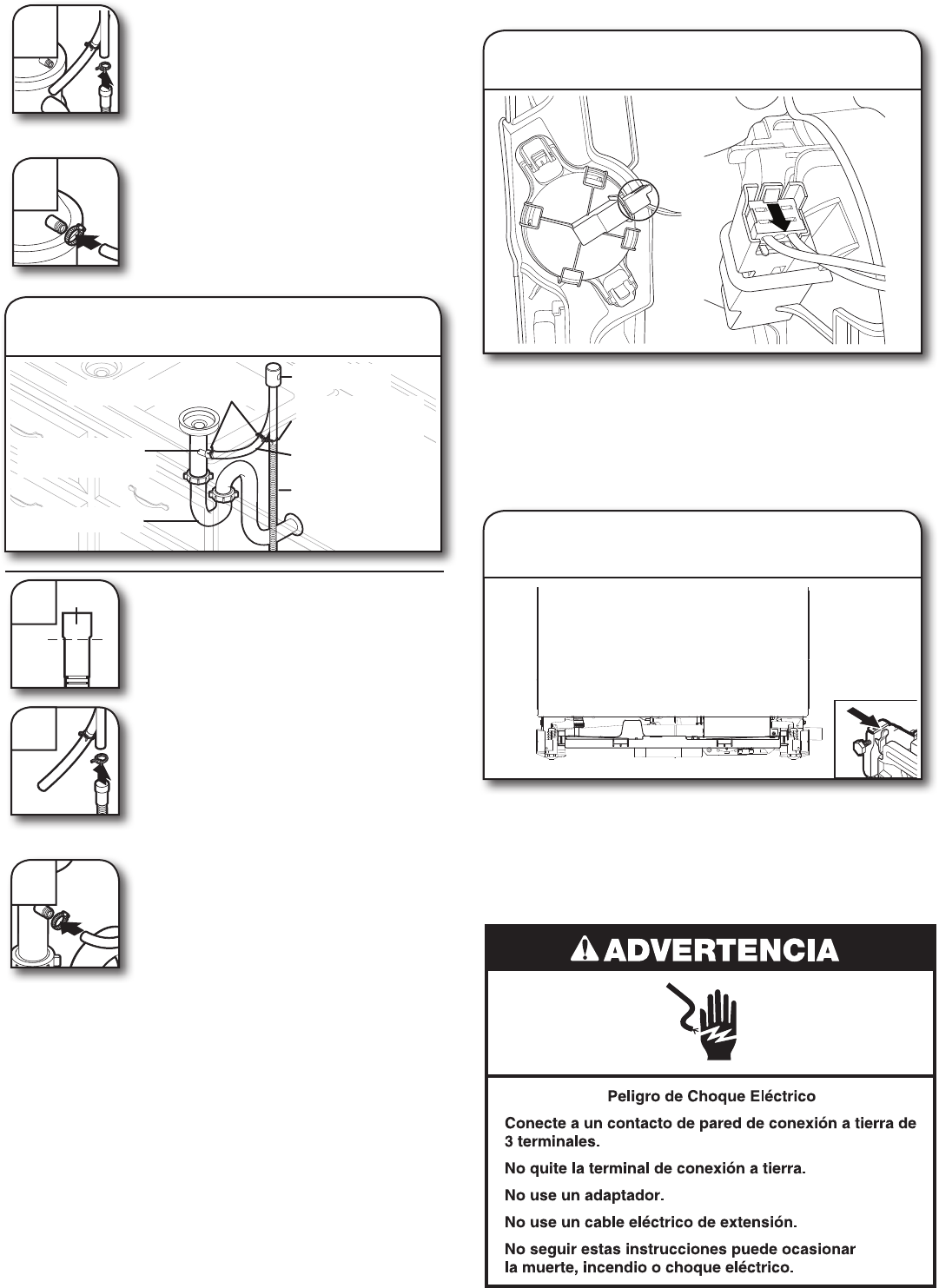 ADVERTENCIA

Peligro de Choque Eléctrico

Conecte a un contacto de pared de conexión a tierra de 3 terminales.

No quite la terminal de conexión a tierra.

No use un adaptador.

No use un cable eléctrico de extensión.

No seguir estas instrucciones puede ocasionar la muerte, incendio o choque eléctrico.