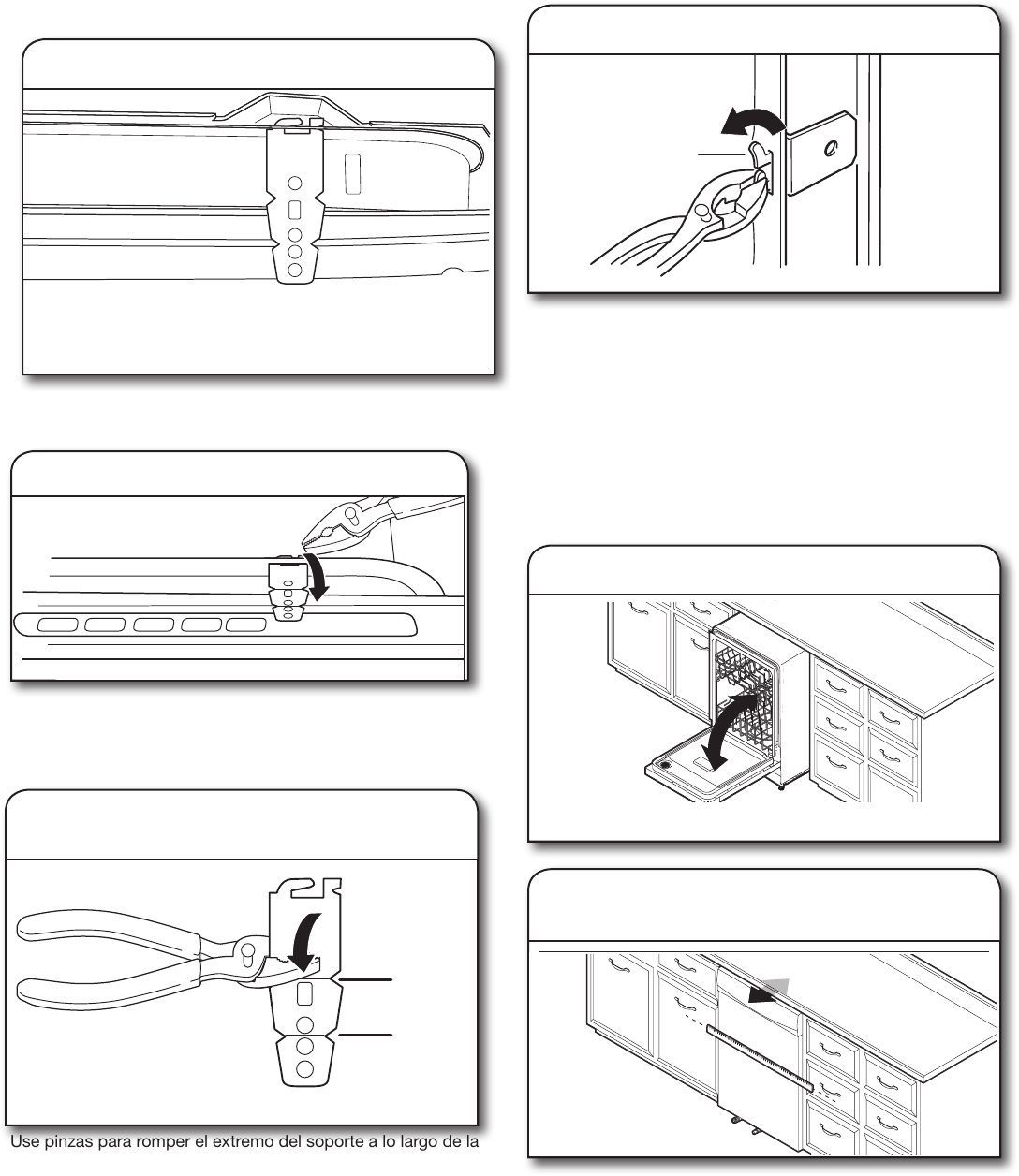 Use pinzas para romper el extremo del soporte a lo largo de la